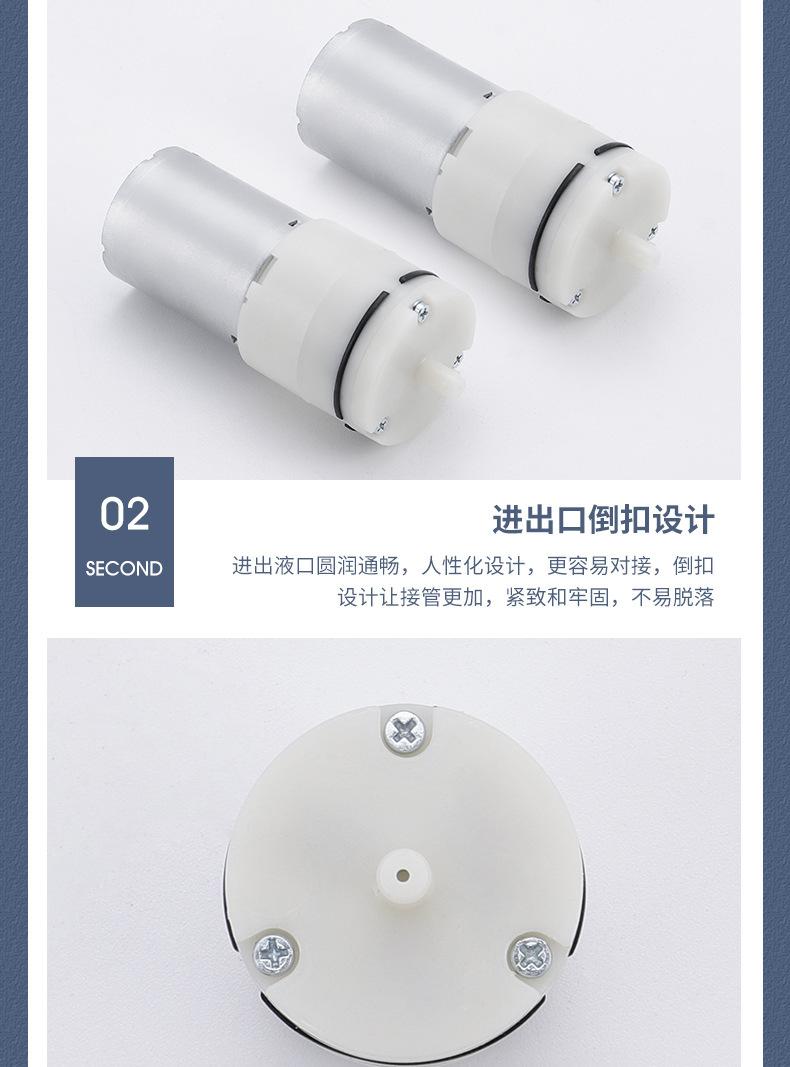 02
SECOND

进出口倒扣设计

进出液口圆润通畅，人性化设计，更容易对接，倒扣设计让接管更加，紧致和牢固，不易脱落