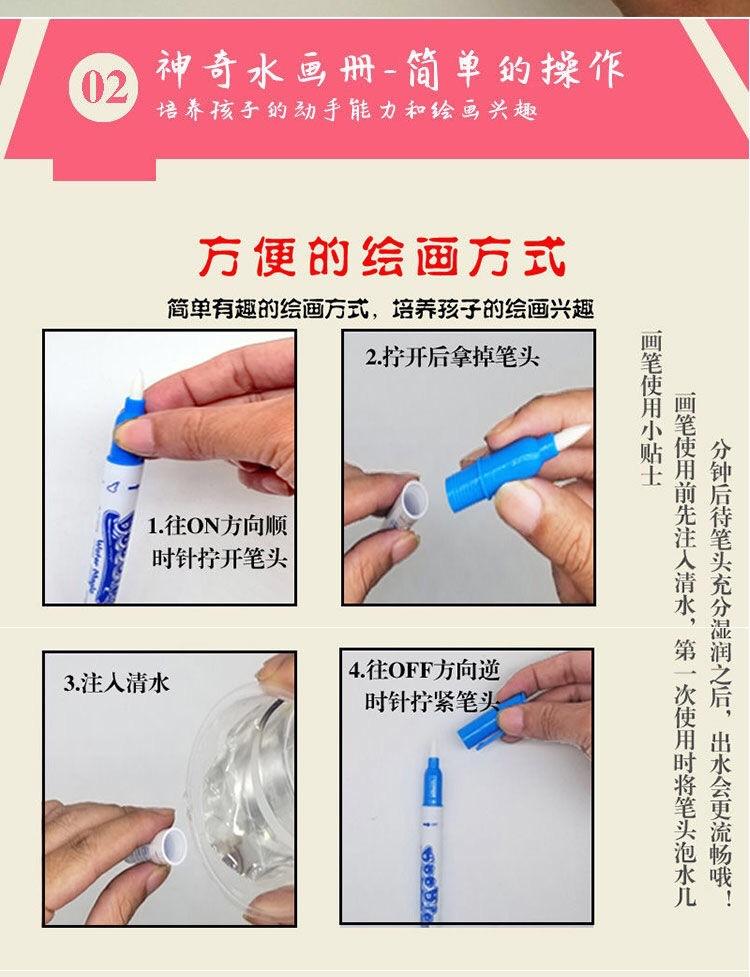 02 神奇水画册-简单的操作
培养孩子的动手能力和绘画兴趣

方便的绘画方式
简单有趣的绘画方式，培养孩子的绘画兴趣

1.往ON方向顺时针拧开笔头

2.拧开后拿掉笔头

3.注入清水

4.往OFF方向逆时针拧紧笔头

画笔使用小贴士
画笔使用前先注入清水，第一次使用时将笔头泡水几分钟后待笔头充分湿润之后，出水会更流畅哦！