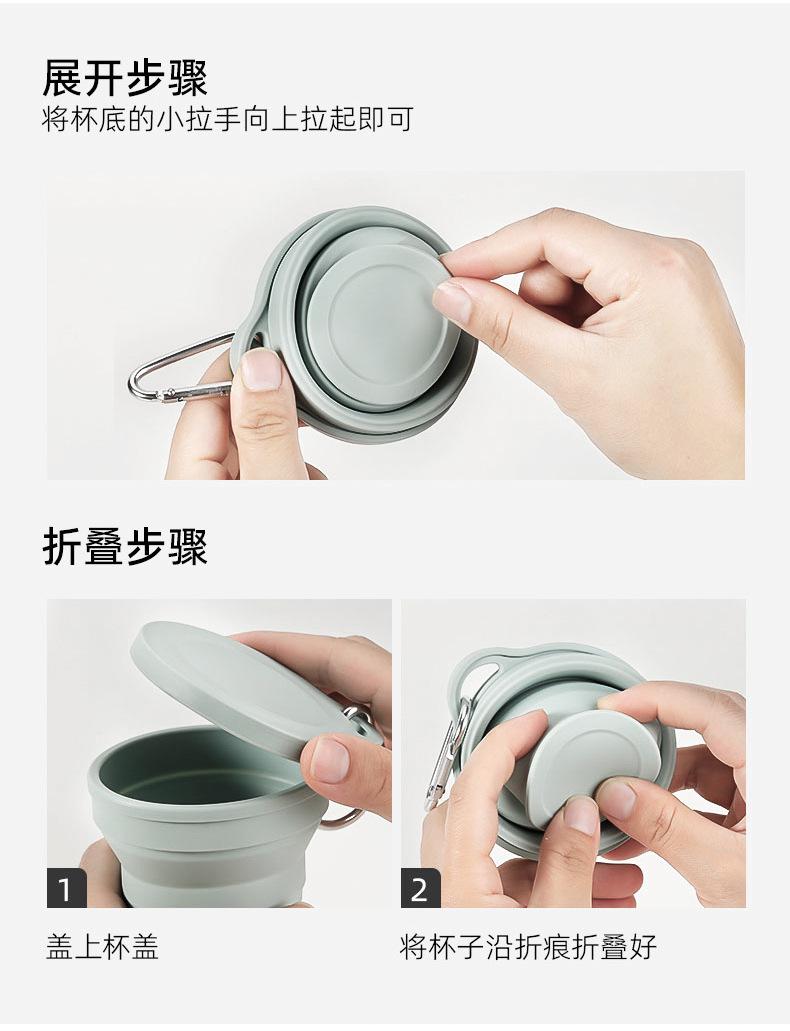 展开步骤
将杯底的小拉手向上拉起即可

折叠步骤

1
盖上杯盖

2
将杯子沿折痕折叠好