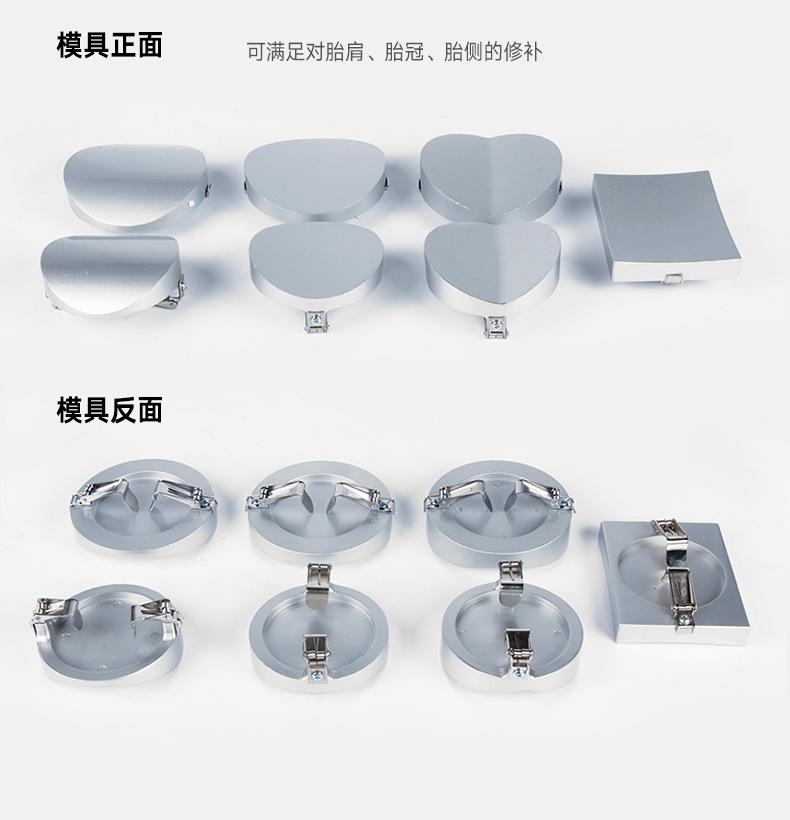 模具正面

可满足对胎肩、胎冠、胎侧的修补

模具反面