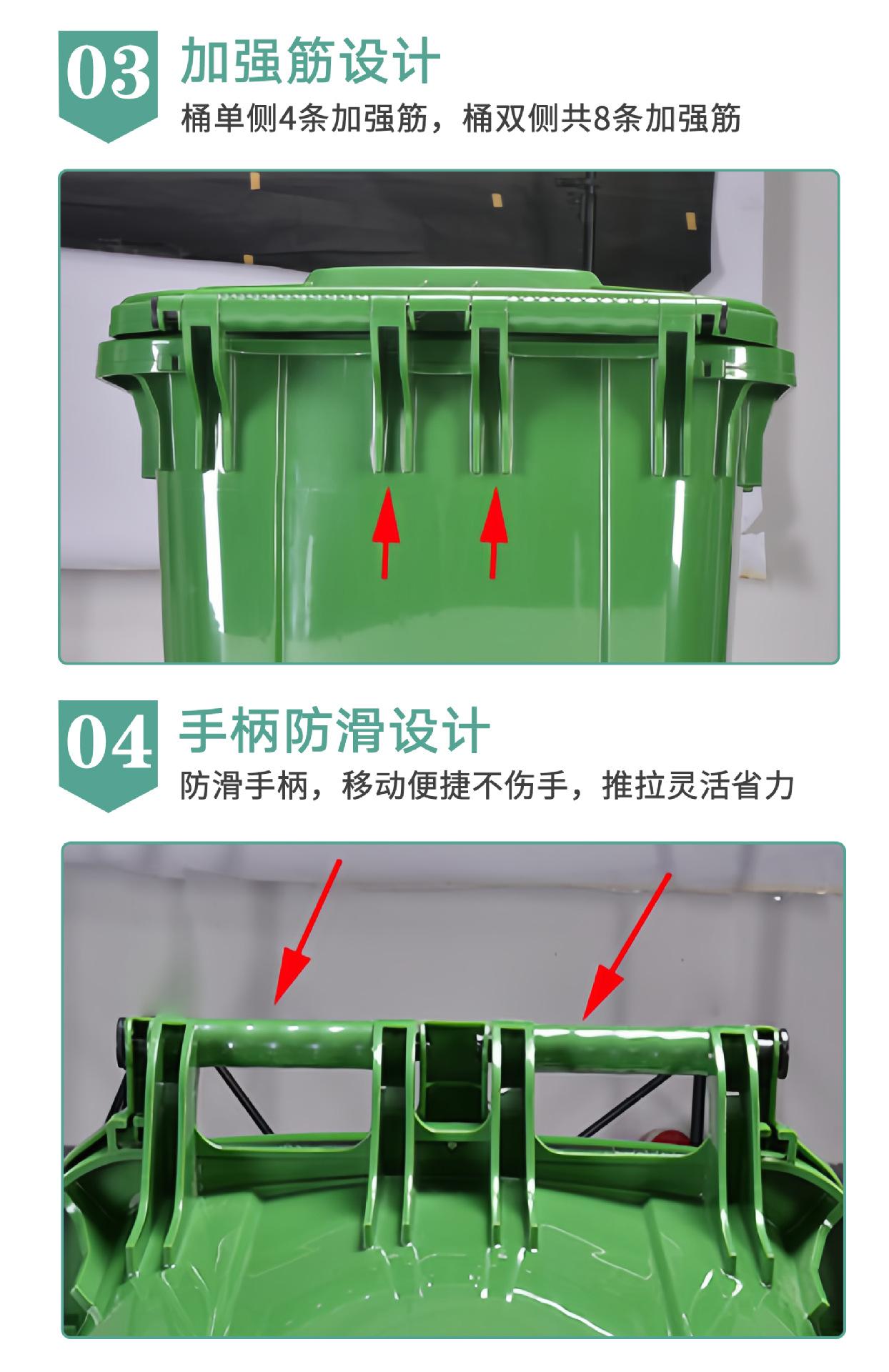 03 加强筋设计

桶单侧4条加强筋，桶双侧共8条加强筋

04 手柄防滑设计

防滑手柄，移动便捷不伤手，推拉灵活省力