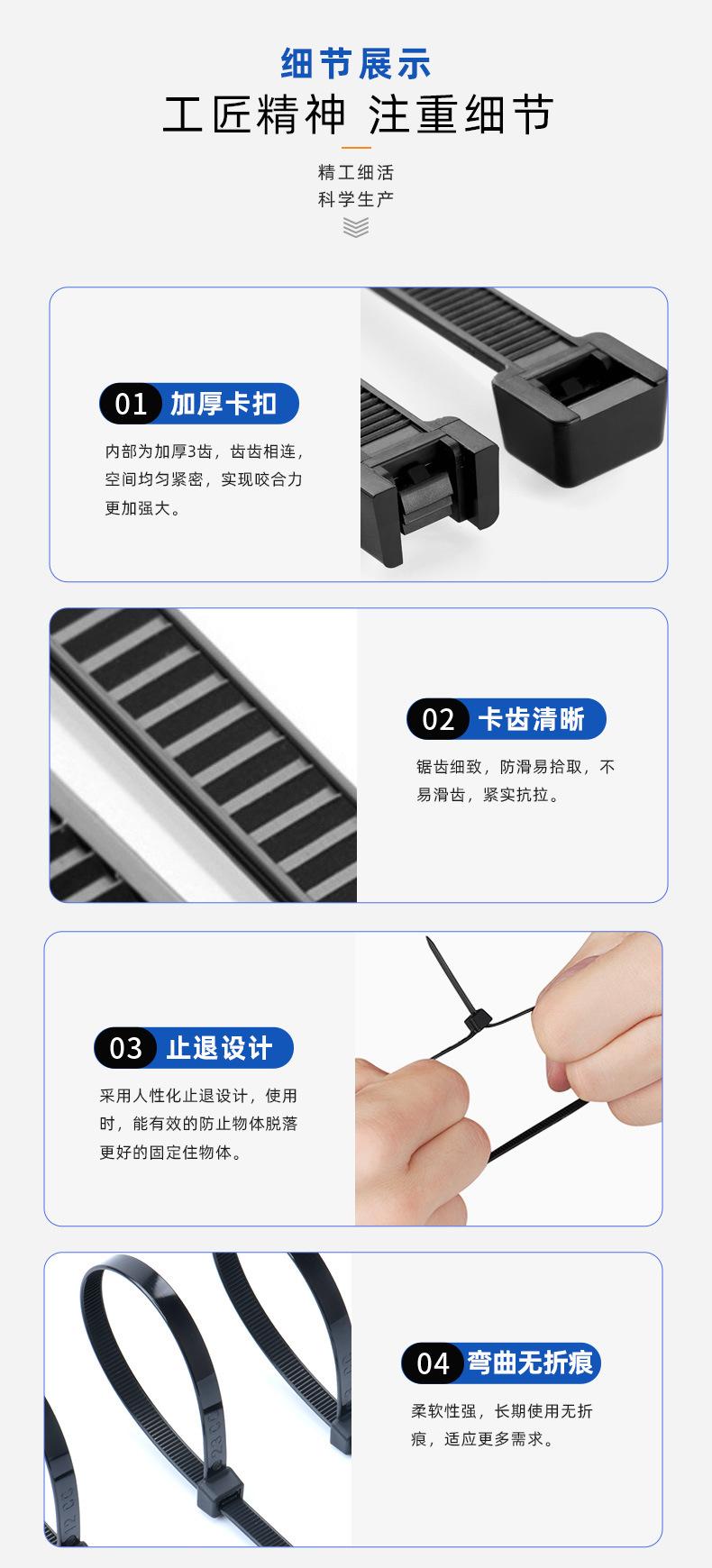 细节展示
工匠精神 注重细节

精工细活
科学生产

01 加厚卡扣

内部为加厚3齿，齿齿相连，空间均匀紧密，实现咬合力更加强大。

02 卡齿清晰

锯齿细致，防滑易拾取，不易滑齿，紧实抗拉。

03 止退设计

采用人性化止退设计，使用时，能有效的防止物体脱落更好的固定住物体。

04 弯曲无折痕

柔软性强，长期使用无折痕，适应更多需求。