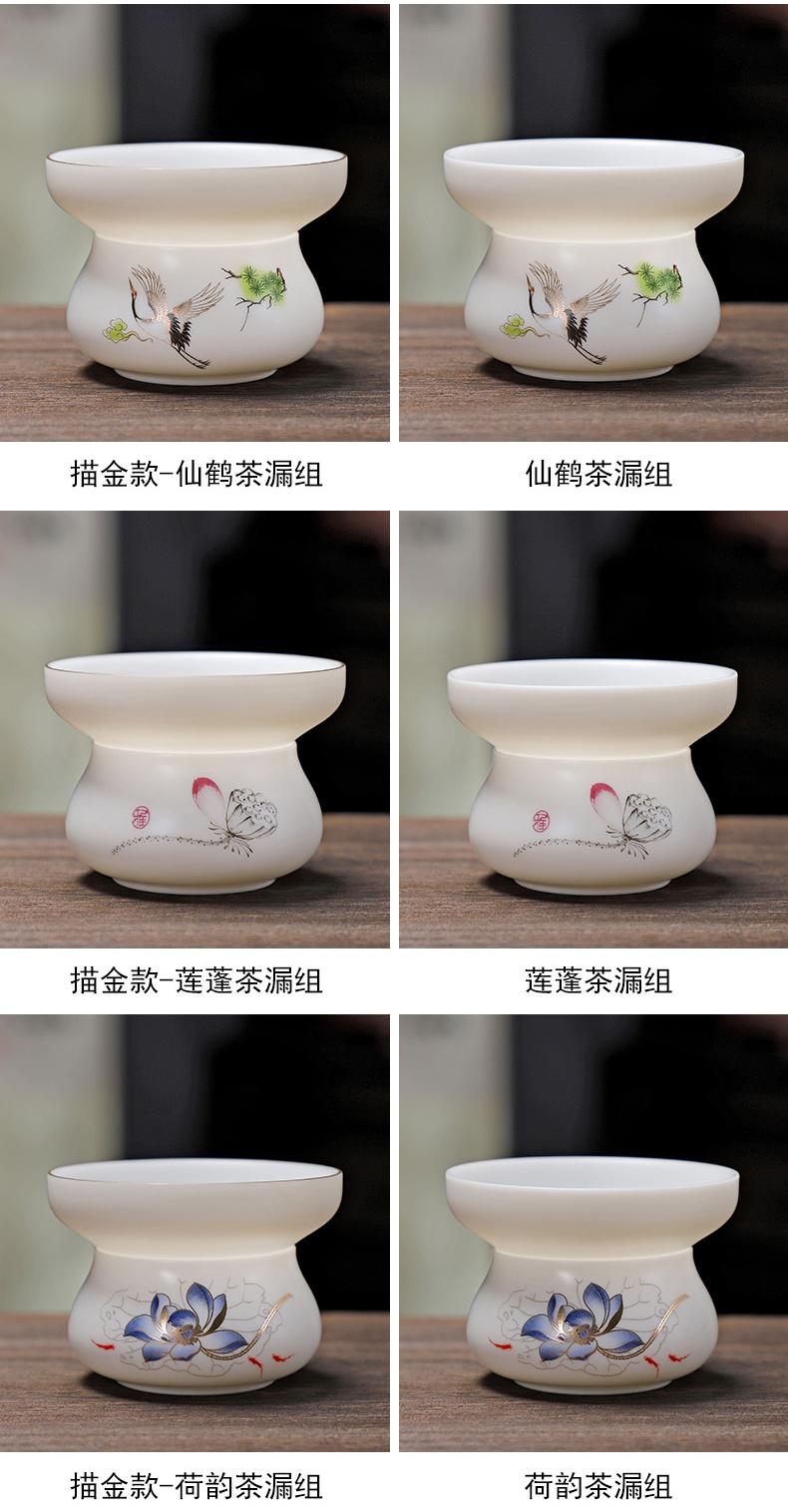 描金款-仙鹤茶漏组

仙鹤茶漏组

描金款-莲蓬茶漏组

莲蓬茶漏组

描金款-荷韵茶漏组

荷韵茶漏组