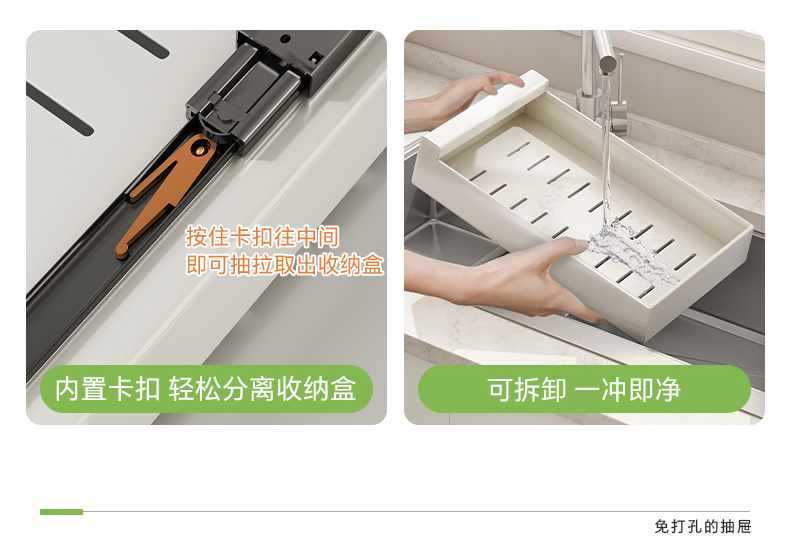 按住卡扣往中间
即可抽拉取出收纳盒

内置卡扣 轻松分离收纳盒

可拆卸 一冲即净

免打孔的抽屉