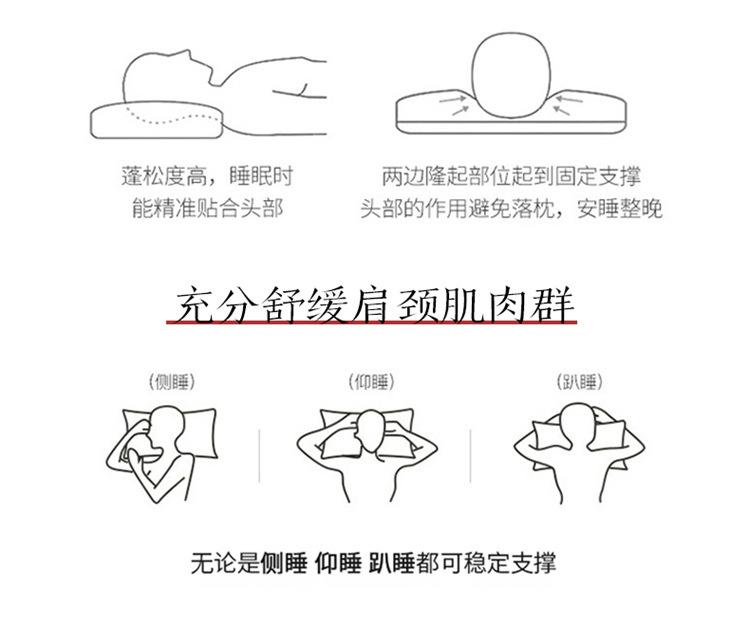 蓬松度高，睡眠时
能精准贴合头部

两边隆起部位起到固定支撑
头部的作用避免落枕，安睡整晚

充分舒缓肩颈肌肉群

(侧睡)

(仰睡)

(趴睡)

无论是侧睡 仰睡 趴睡都可稳定支撑