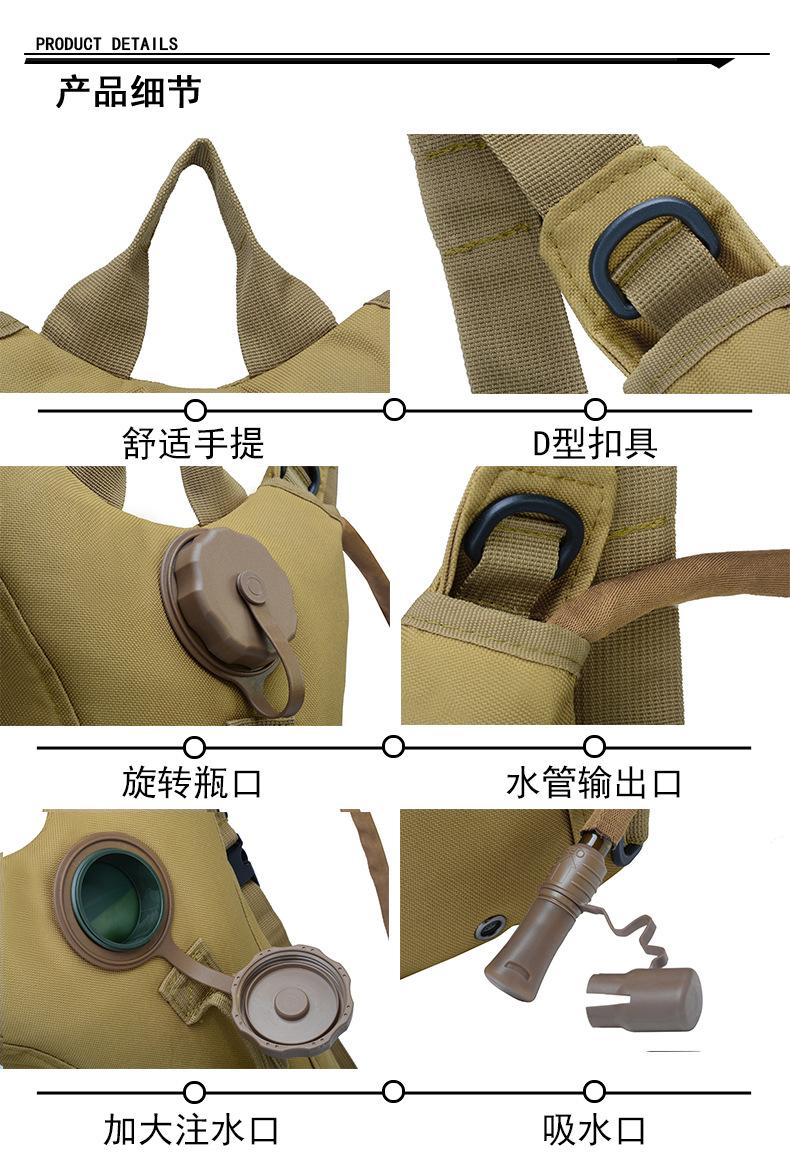 PRODUCT DETAILS

产品细节

舒适手提

D型扣具

旋转瓶口

水管输出口

加大注水口

吸水口