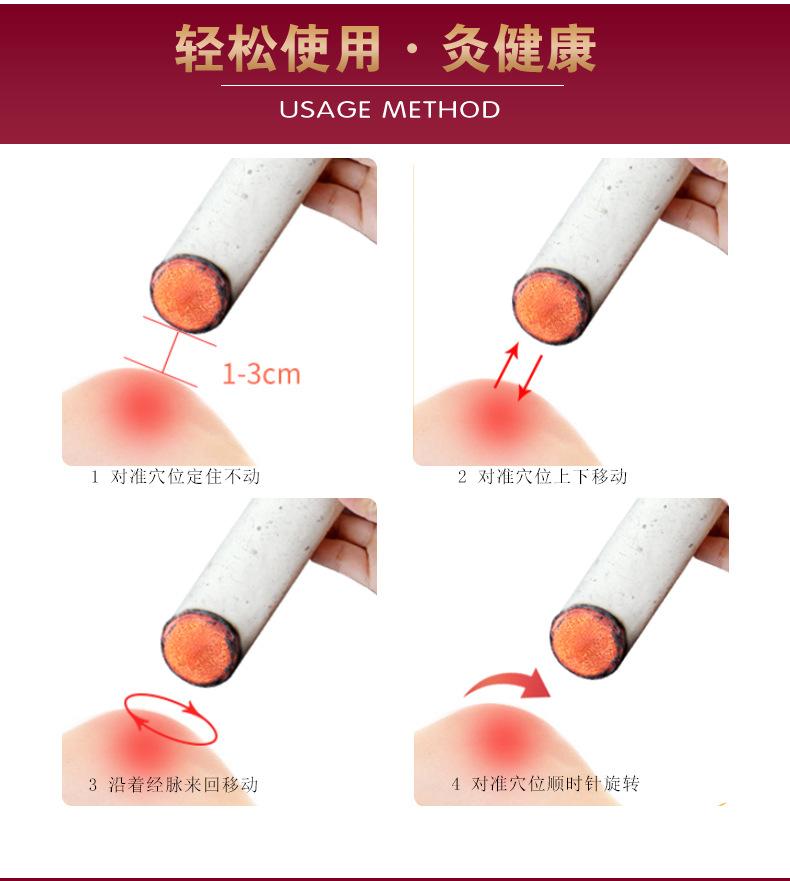 轻松使用 · 灸健康

USAGE METHOD

1-3cm

1 对准穴位定住不动

2 对准穴位上下移动

3 沿着经脉来回移动

4 对准穴位顺时针旋转