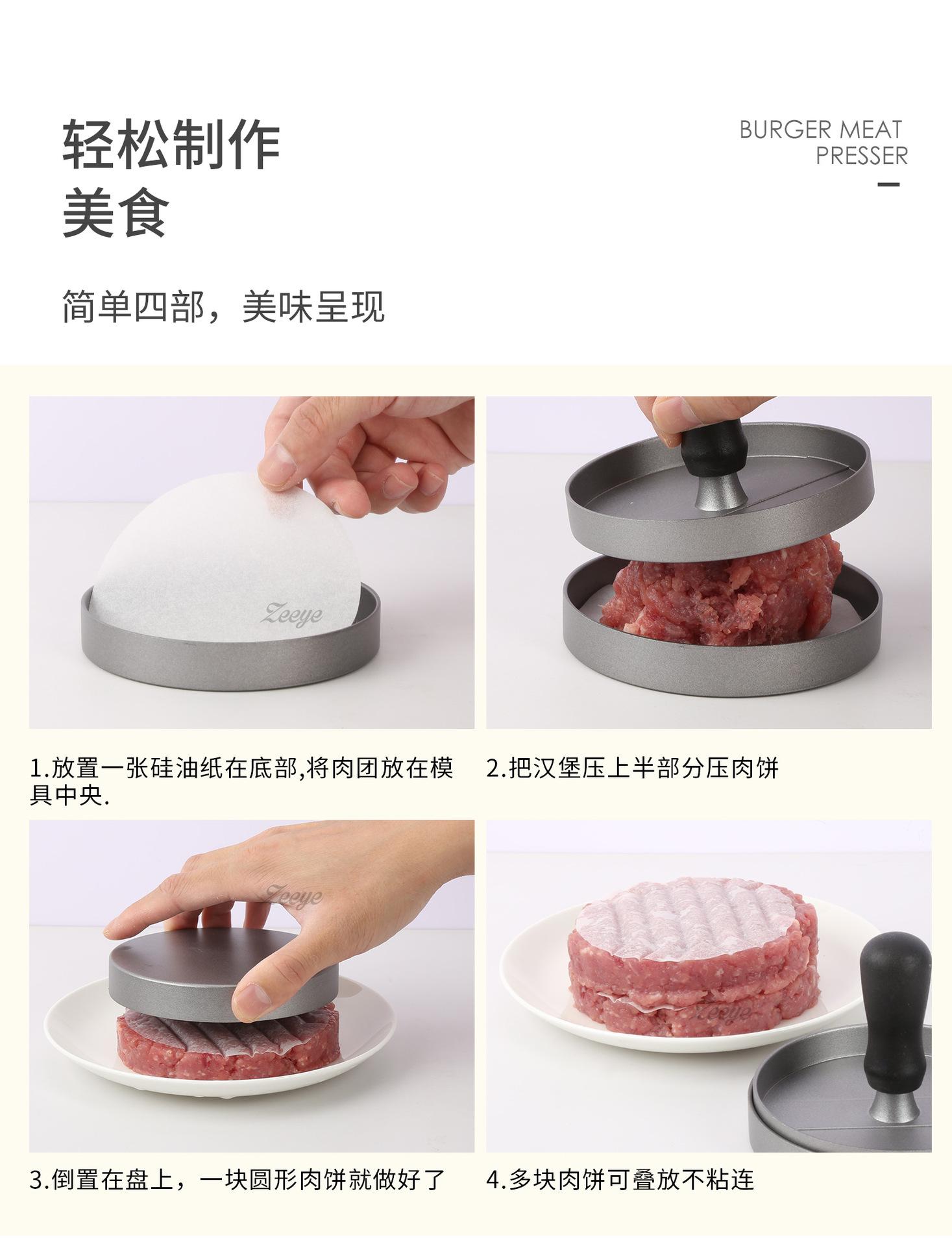 轻松制作
美食

BURGER MEAT
PRESSER

简单四部，美味呈现

Zeeye

1.放置一张硅油纸在底部,将肉团放在模具中央.

2.把汉堡压上半部分压肉饼

Zeeye

Zeeye

3.倒置在盘上，一块圆形肉饼就做好了

4.多块肉饼可叠放不粘连