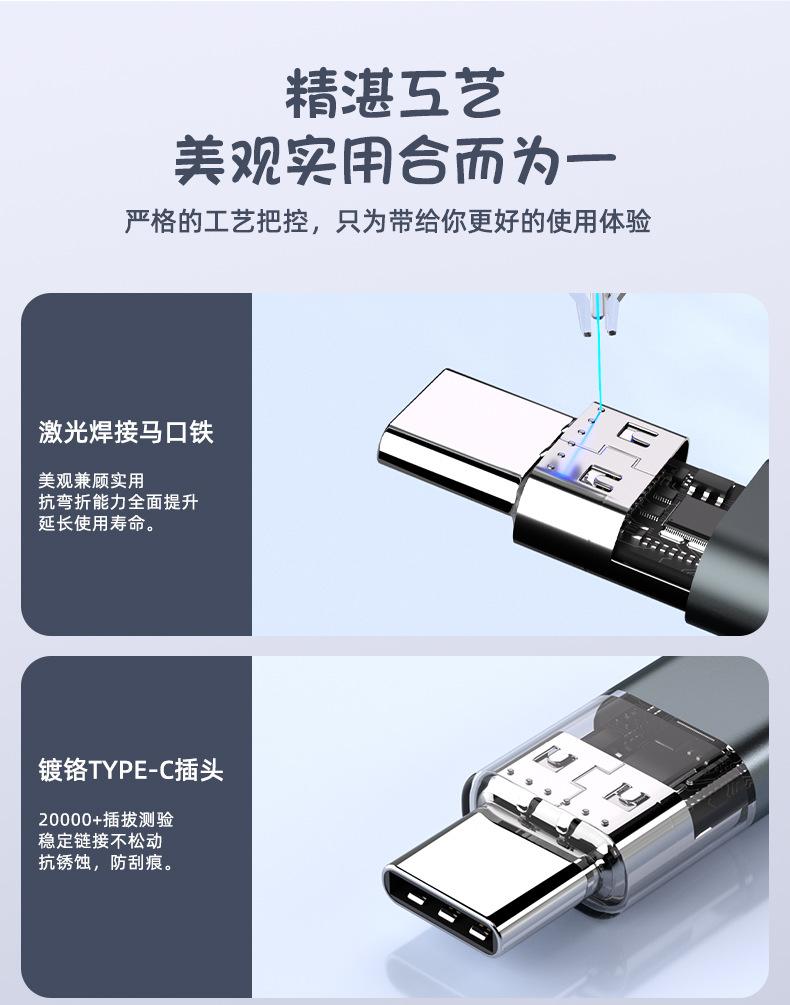 精湛工艺
美观实用合而为一

严格的工艺把控，只为带给你更好的使用体验

激光焊接马口铁

美观兼顾实用
抗弯折能力全面提升
延长使用寿命。

镀铬TYPE-C插头

20000+插拔测验
稳定链接不松动
抗锈蚀，防刮痕。