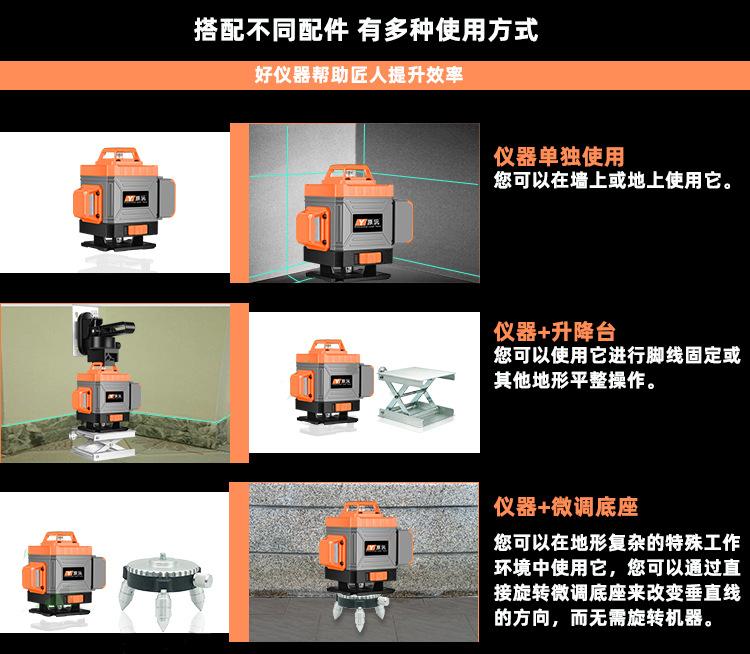 搭配不同配件 有多种使用方式

好仪器帮助匠人提升效率

仪器单独使用
您可以在墙上或地上使用它。

仪器+升降台
您可以使用它进行脚线固定或其他地形平整操作。

仪器+微调底座
您可以在地形复杂的特殊工作环境中使用它，您可以通过直接旋转微调底座来改变垂直线的方向，而无需旋转机器。