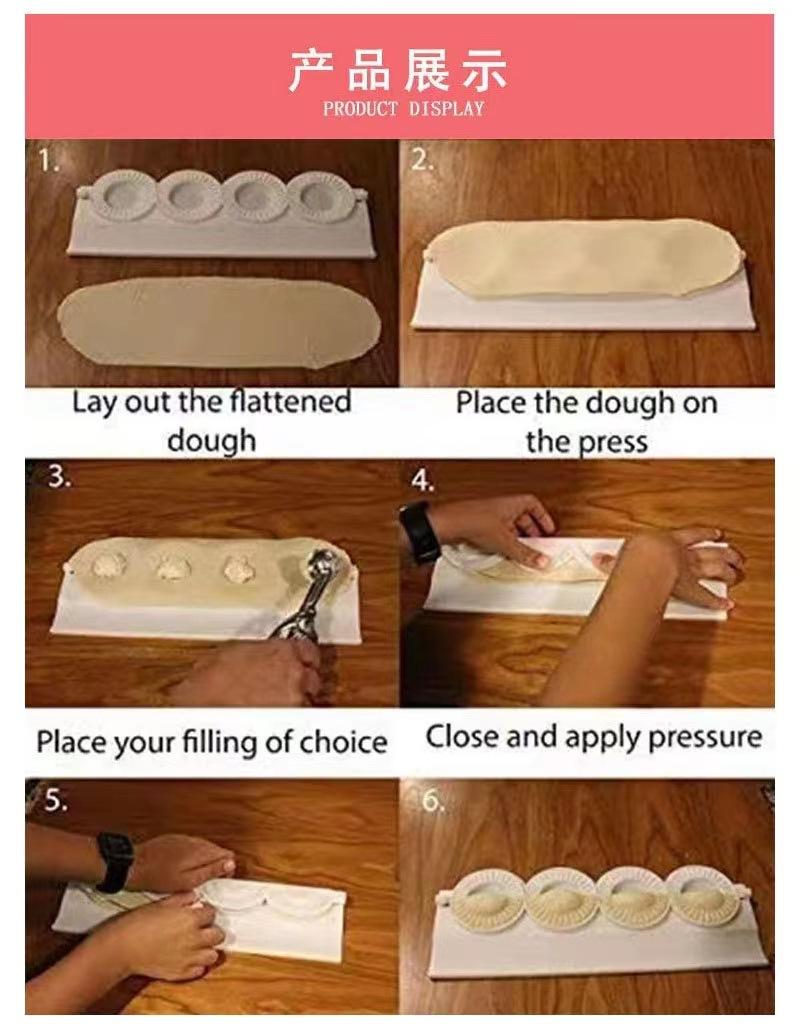 产品展示
PRODUCT DISPLAY

1.

Lay out the flattened dough

2.

Place the dough on the press

3.

Place your filling of choice

4.

Close and apply pressure

5.

6.