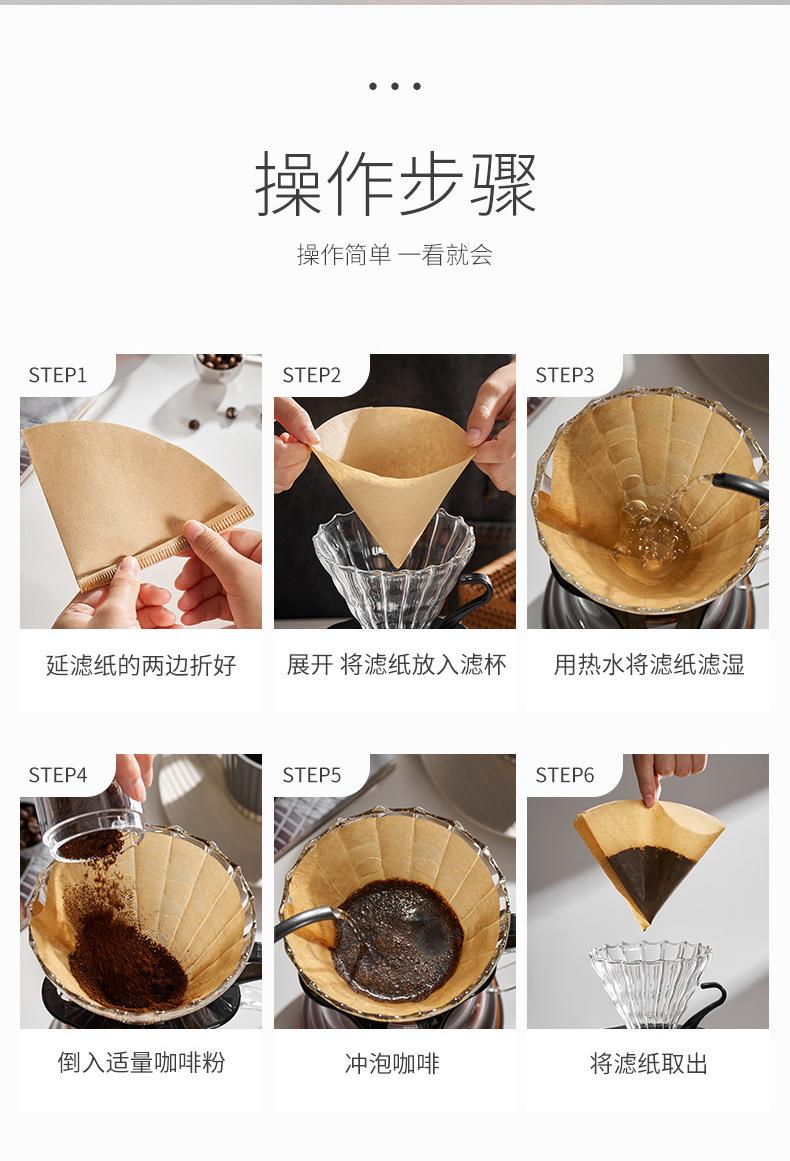 • • •

操作步骤

操作简单 一看就会

STEP1

延滤纸的两边折好

STEP2

展开 将滤纸放入滤杯

STEP3

用热水将滤纸滤湿

STEP4

倒入适量咖啡粉

STEP5

冲泡咖啡

STEP6

将滤纸取出