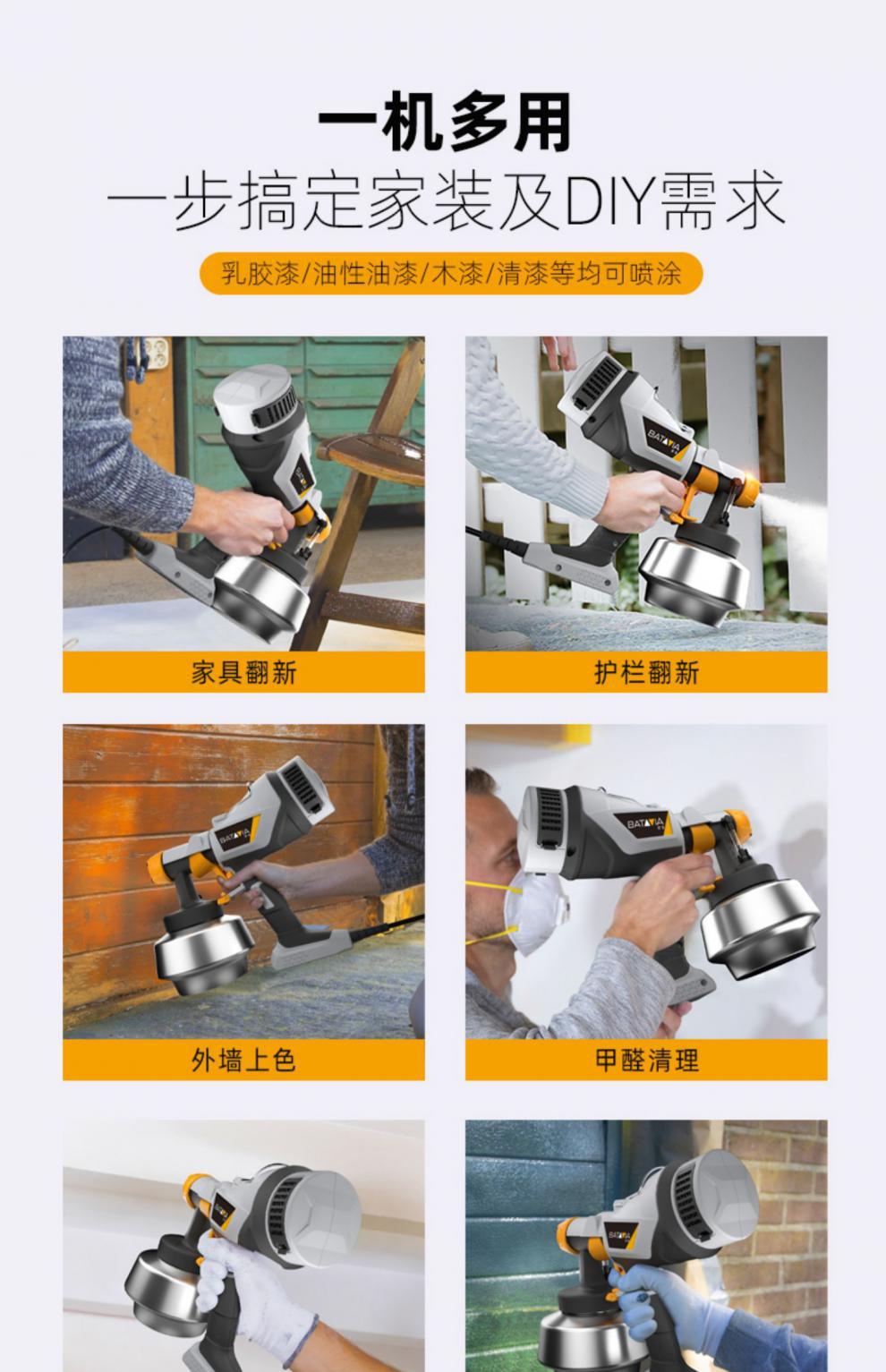 一机多用
一步搞定家装及DIY需求

乳胶漆/油性油漆/木漆/清漆等均可喷涂

BATAVIA

家具翻新

BATAVIA

护栏翻新

BATAVIA

外墙上色

BATAVIA

甲醛清理

BATAVIA