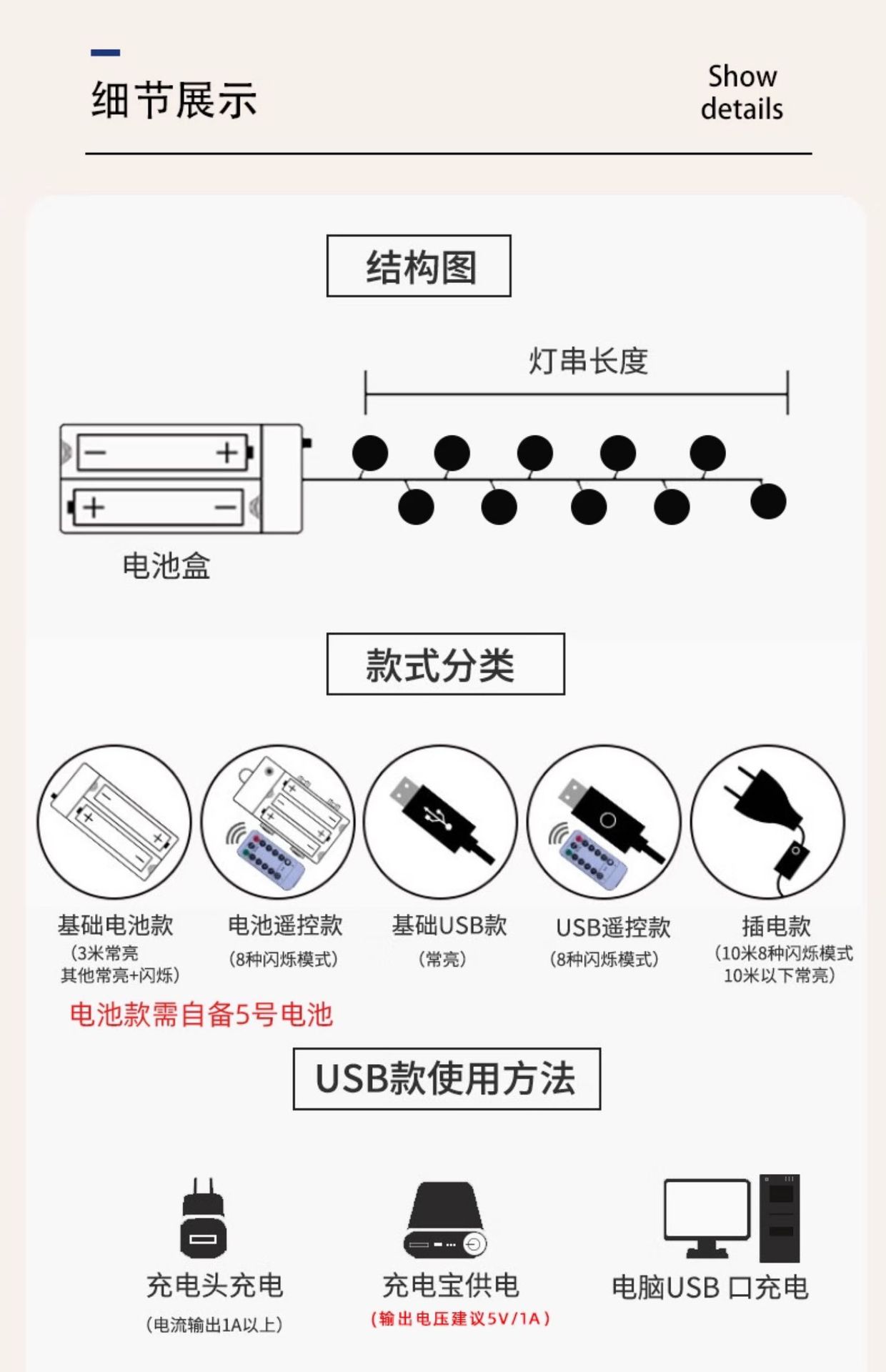 细节展示

Show details

结构图

灯串长度

电池盒

款式分类

基础电池款
（3米常亮
其他常亮+闪烁）

电池遥控款
（8种闪烁模式）

基础USB款
（常亮）

USB遥控款
（8种闪烁模式）

插电款
（10米8种闪烁模式
10米以下常亮）

电池款需自备5号电池

USB款使用方法

充电头充电
（电流输出1A以上）

充电宝供电
（输出电压建议5V/1A）

电脑USB 口充电