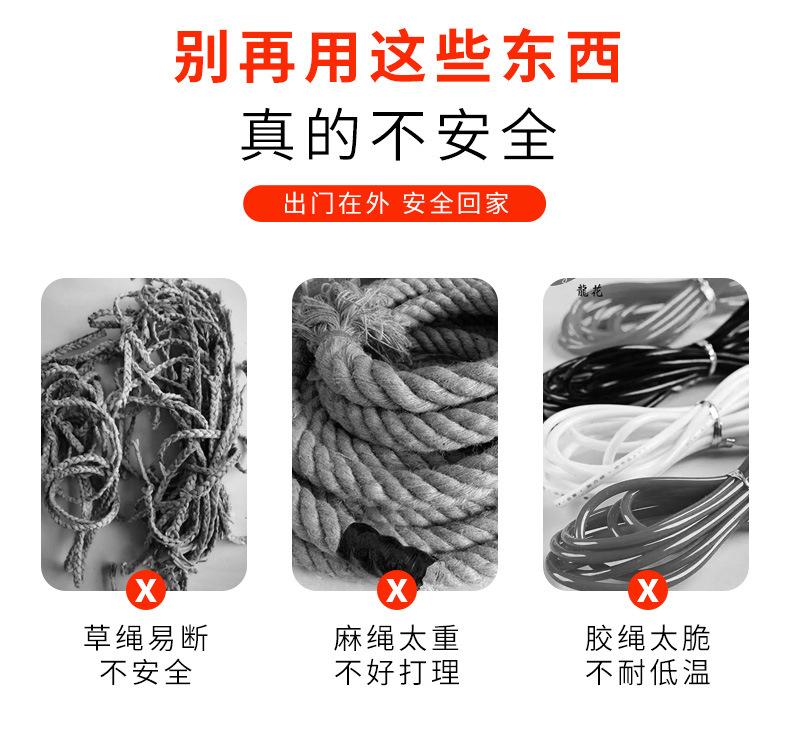 别再用这些东西
真的不安全

出门在外 安全回家

龍花

X

草绳易断
不安全

X

麻绳太重
不好打理

X

胶绳太脆
不耐低温