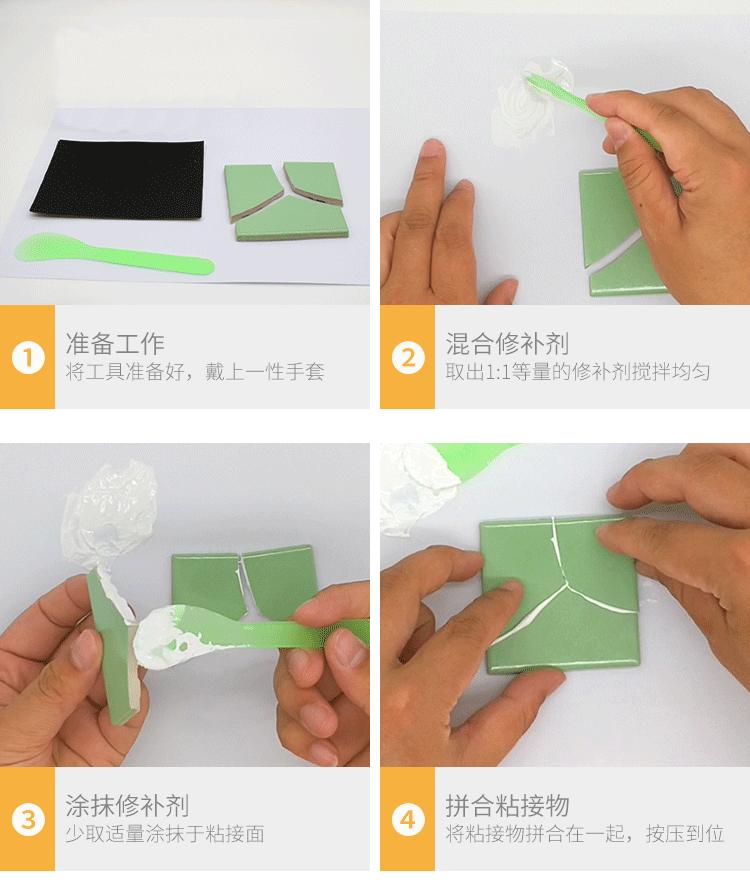 1
准备工作
将工具准备好，戴上一性手套

2
混合修补剂
取出1:1等量的修补剂搅拌均匀

3
涂抹修补剂
少取适量涂抹于粘接面

4
拼合粘接物
将粘接物拼合在一起，按压到位