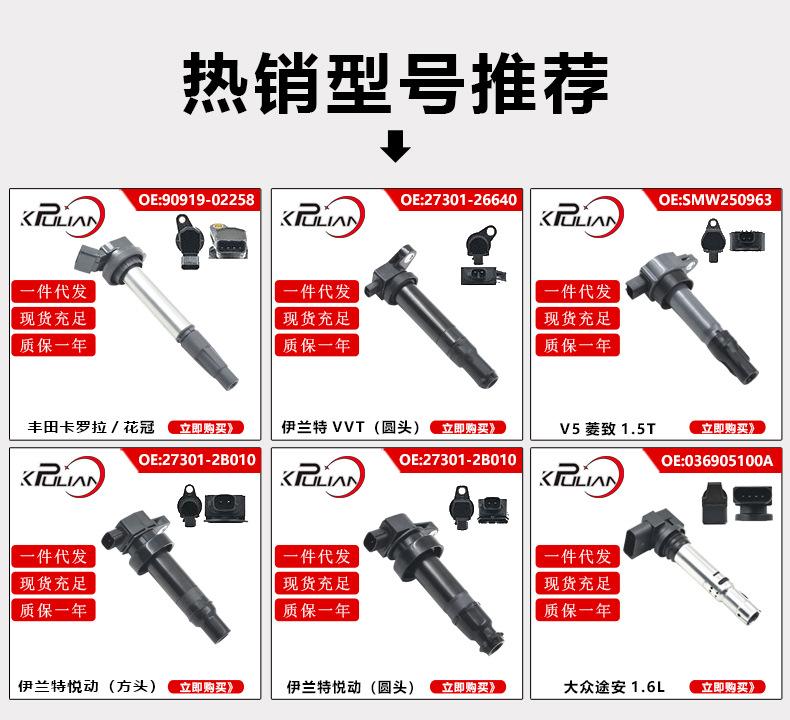 热销型号推荐

KPULIAN
OE:90919-02258
一件代发
现货充足
质保一年
丰田卡罗拉 / 花冠
立即购买》

KPULIAN
OE:27301-26640
一件代发
现货充足
质保一年
伊兰特 VVT（圆头）
立即购买》

KPULIAN
OE:SMW250963
一件代发
现货充足
质保一年
V5 菱致 1.5T
立即购买》

KPULIAN
OE:27301-2B010
一件代发
现货充足
质保一年
伊兰特悦动（方头）
立即购买》

KPULIAN
OE:27301-2B010
一件代发
现货充足
质保一年
伊兰特悦动（圆头）
立即购买》

KPULIAN
OE:036905100A
一件代发
现货充足
质保一年
大众途安 1.6L
立即购买》