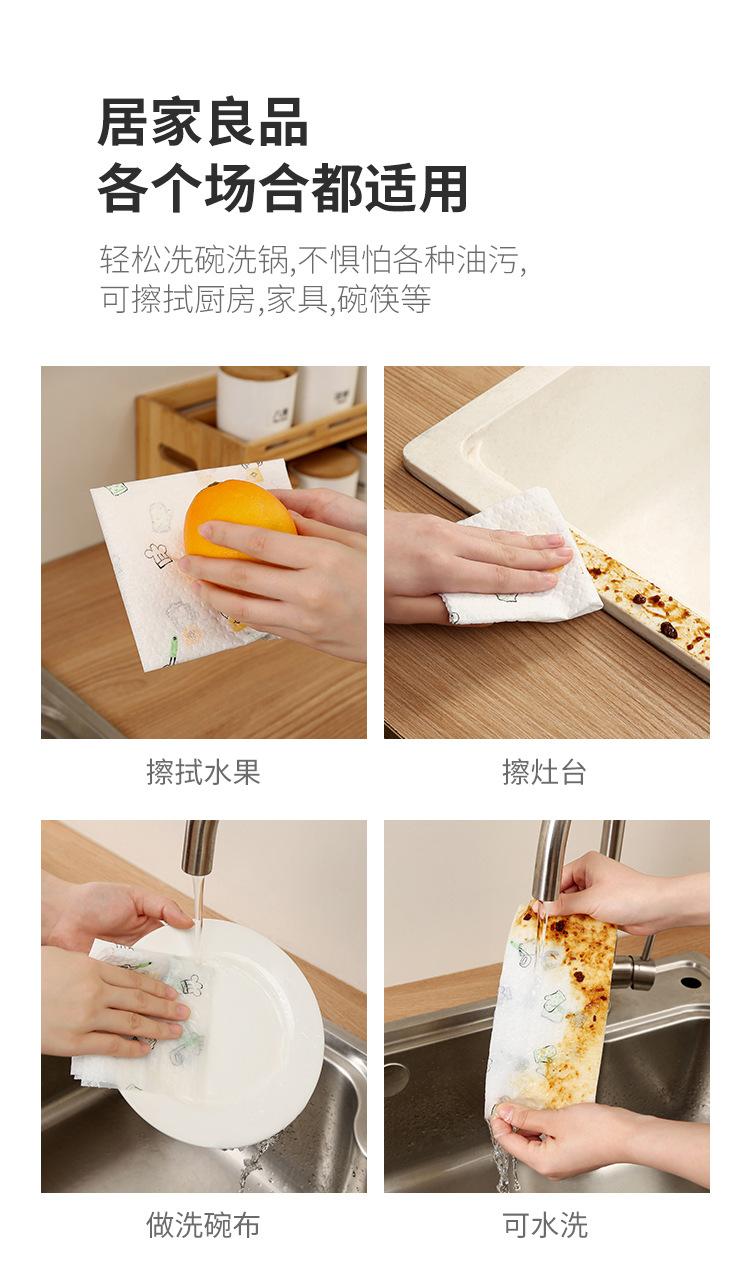 居家良品
各个场合都适用

轻松洗碗洗锅,不惧怕各种油污,
可擦拭厨房,家具,碗筷等

擦拭水果

擦灶台

做洗碗布

可水洗