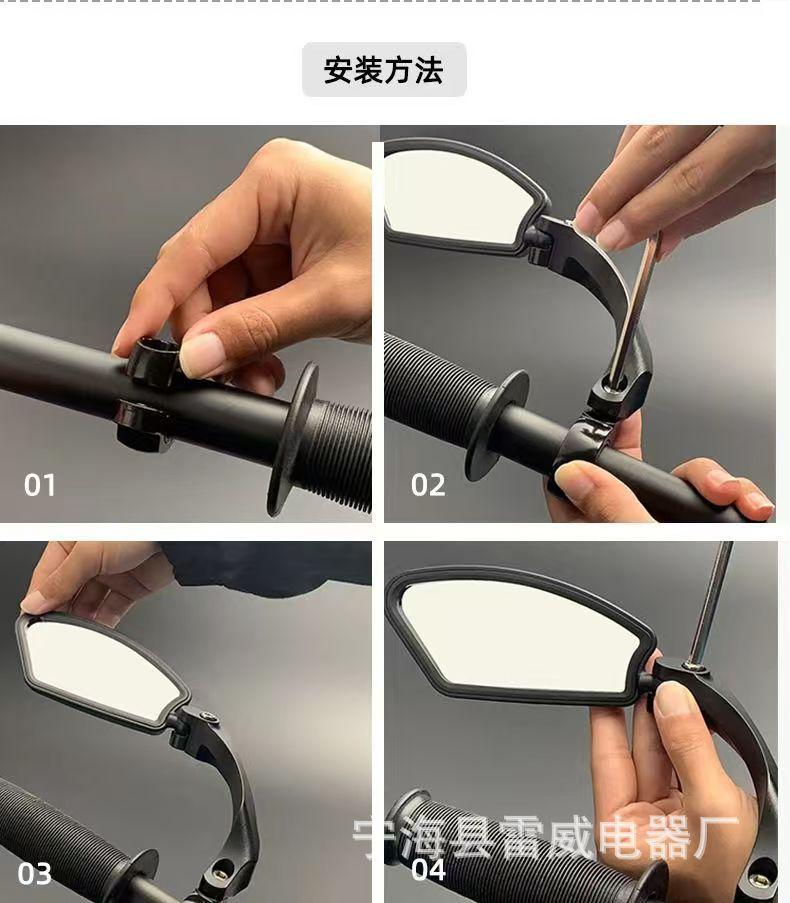 安装方法

01

02

03

04

宁海县雷威电器厂