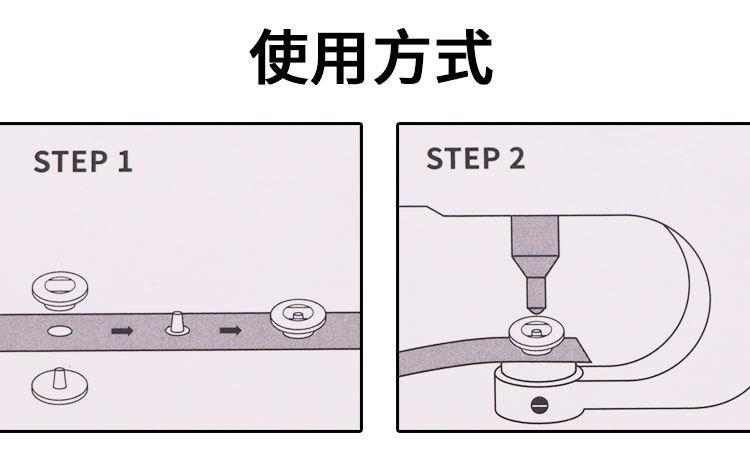 使用方式

STEP 1

STEP 2