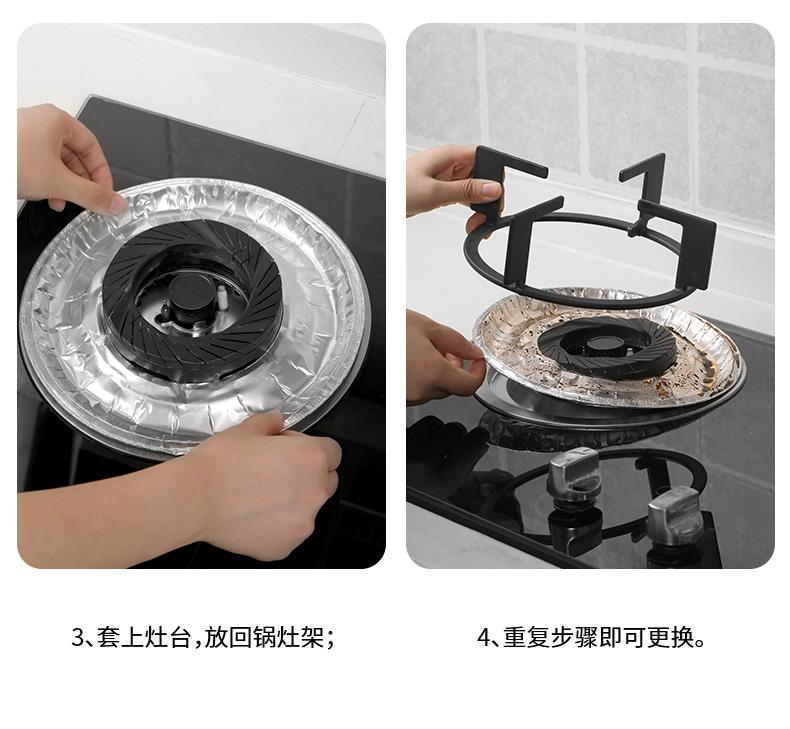 3、套上灶台，放回锅灶架；

4、重复步骤即可更换。