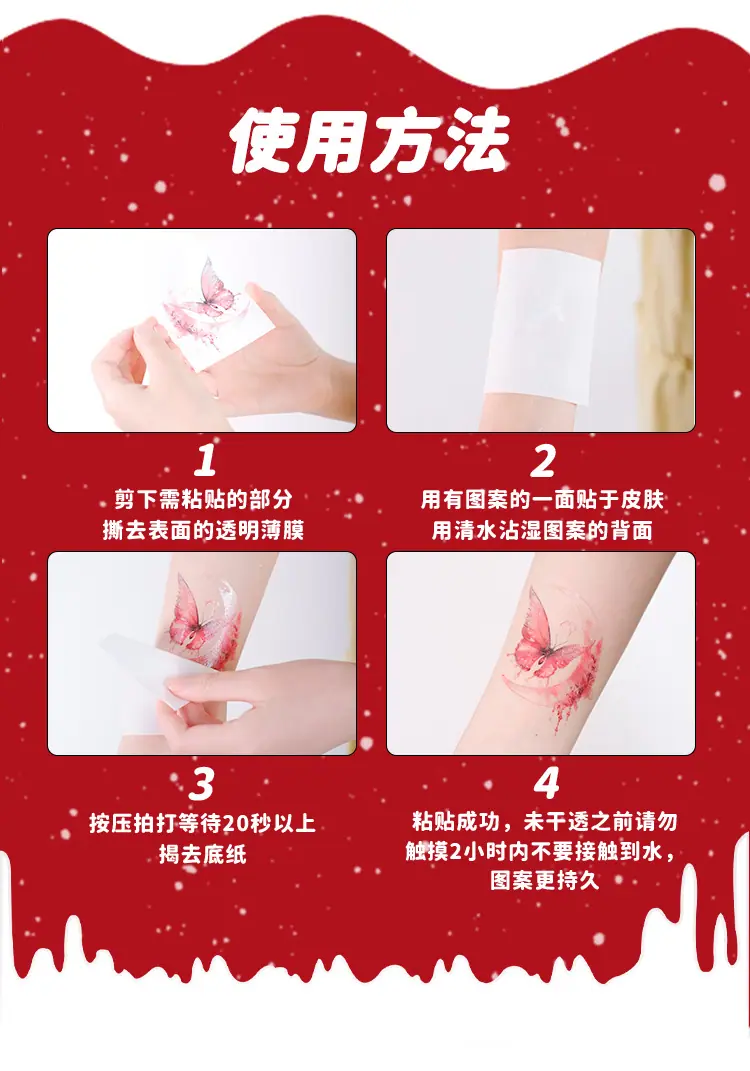 使用方法

1
剪下需粘贴的部分
撕去表面的透明薄膜

2
用有图案的一面贴于皮肤
用清水沾湿图案的背面

3
按压拍打等待20秒以上
揭去底纸

4
粘贴成功，未干透之前请勿触摸2小时内不要接触到水，图案更持久