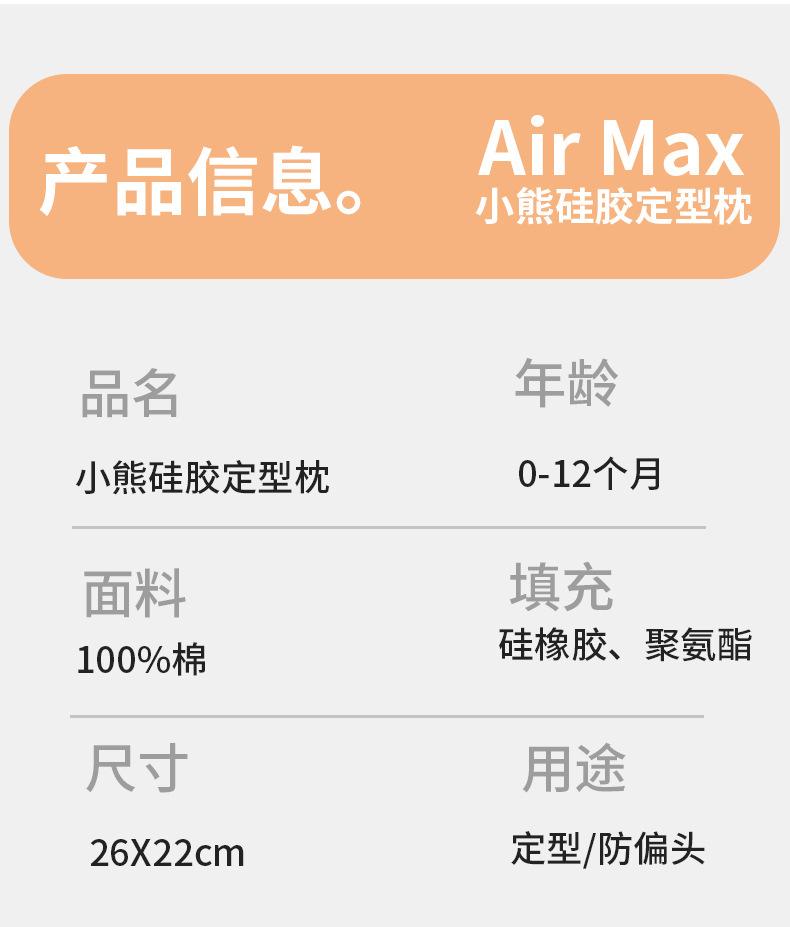 产品信息。

Air Max
小熊硅胶定型枕

品名
小熊硅胶定型枕

年龄
0-12个月

面料
100%棉

填充
硅橡胶、聚氨酯

尺寸
26X22cm

用途
定型/防偏头