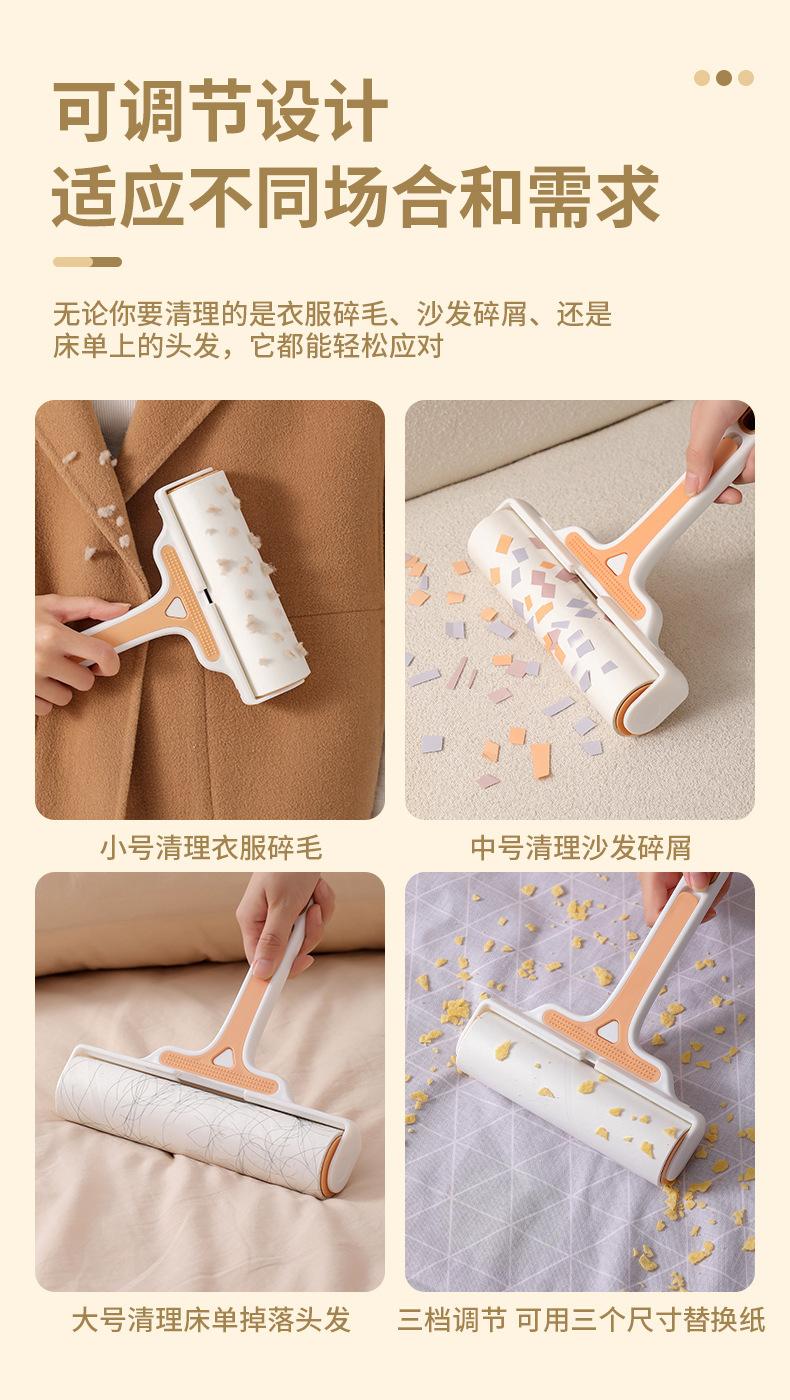 可调节设计
适应不同场合和需求

无论你要清理的是衣服碎毛、沙发碎屑、还是床单上的头发，它都能轻松应对

小号清理衣服碎毛

中号清理沙发碎屑

大号清理床单掉落头发

三档调节 可用三个尺寸替换纸