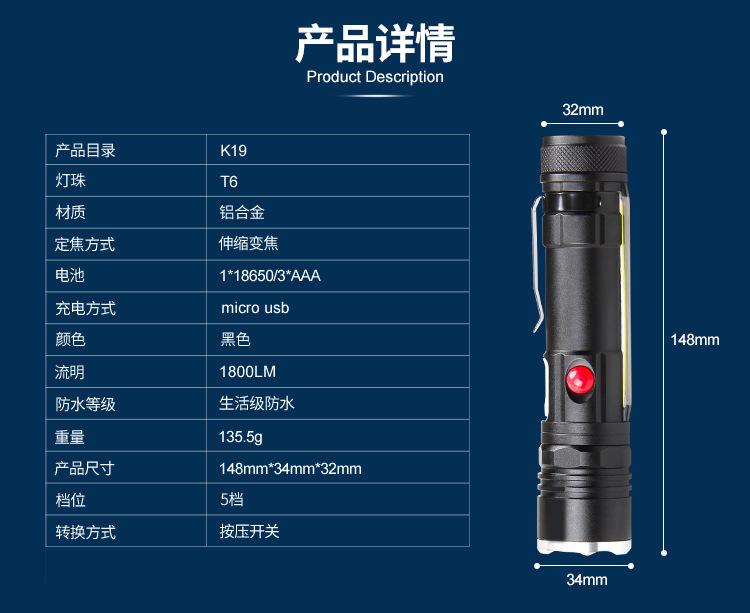 产品详情
Product Description

| 产品目录 | K19 |
|---|---|
| 灯珠 | T6 |
| 材质 | 铝合金 |
| 定焦方式 | 伸缩变焦 |
| 电池 | 1*18650/3*AAA |
| 充电方式 | micro usb |
| 颜色 | 黑色 |
| 流明 | 1800LM |
| 防水等级 | 生活级防水 |
| 重量 | 135.5g |
| 产品尺寸 | 148mm*34mm*32mm |
| 档位 | 5档 |
| 转换方式 | 按压开关 |

32mm
148mm
34mm