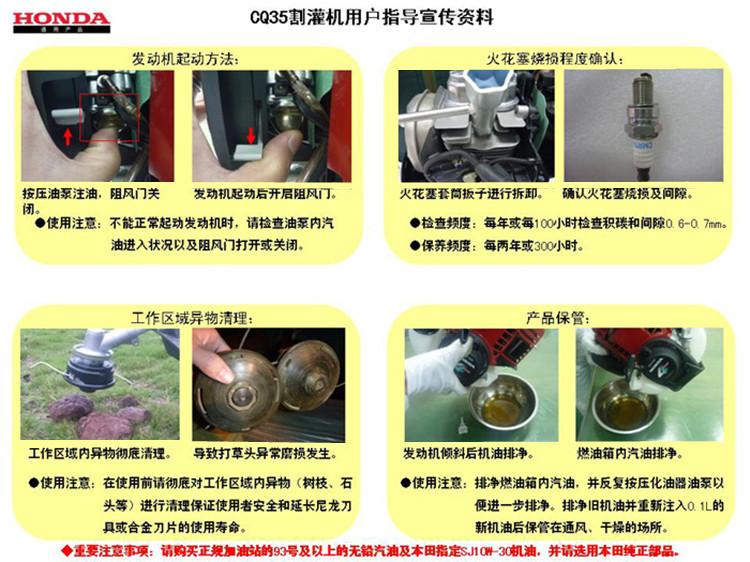 HONDA
通用产品

CQ35割灌机用户指导宣传资料

发动机起动方法:

按压油泵注油，阻风门关闭。

发动机起动后开启阻风门。

●使用注意：不能正常起动发动机时，请检查油泵内汽油进入状况以及阻风门打开或关闭。

火花塞烧损程度确认:

火花塞套筒扳子进行拆卸。

确认火花塞烧损及间隙。

●检查频度：每年或每100小时检查积碳和间隙0.6-0.7mm。

●保养频度：每两年或300小时。

工作区域异物清理:

工作区域内异物彻底清理。

导致打草头异常磨损发生。

●使用注意：在使用前请彻底对工作区域内异物（树枝、石头等）进行清理保证使用者安全和延长尼龙刀具或合金刀片的使用寿命。

产品保管:

发动机倾斜后机油排净。

燃油箱内汽油排净。

●使用注意：排净燃油箱内汽油，并反复按压化油器油泵以便进一步排净。排净旧机油并重新注入0.1L的新机油后保管在通风、干燥的场所。

◆重要注意事项：请购买正规加油站的93号及以上的无铅汽油及本田指定SJ10W-30机油，并请选用本田纯正部品。