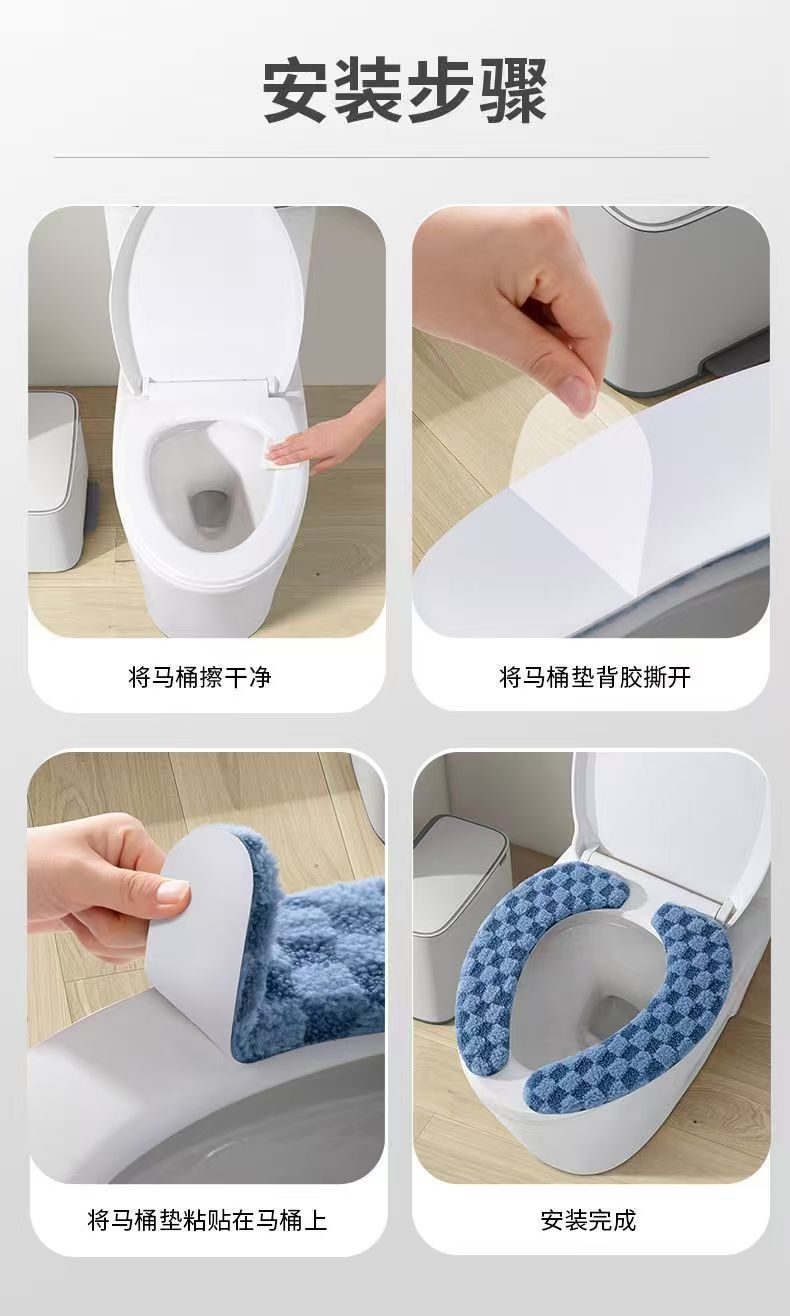 安装步骤

将马桶擦干净

将马桶垫背胶撕开

将马桶垫粘贴在马桶上

安装完成