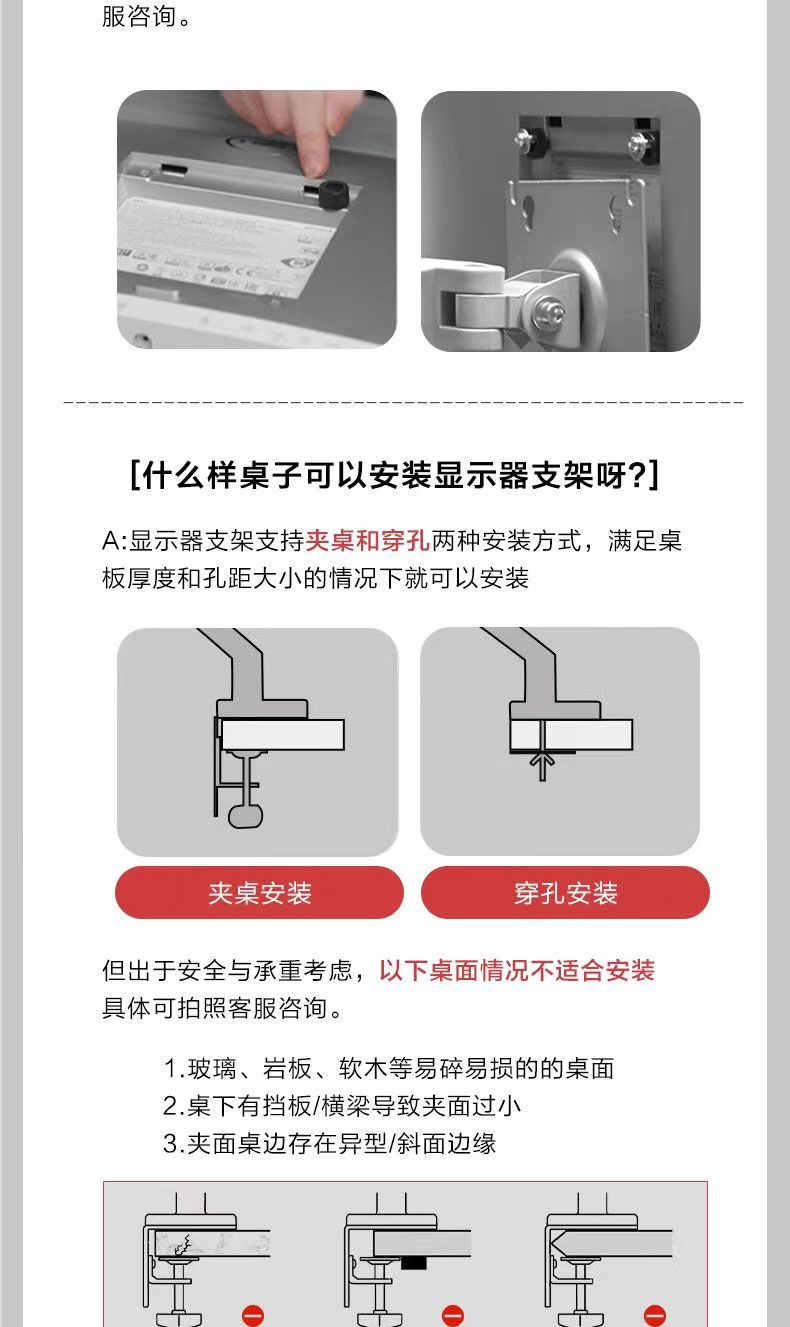 服咨询。

[什么样桌子可以安装显示器支架呀?]

A:显示器支架支持夹桌和穿孔两种安装方式，满足桌板厚度和孔距大小的情况下就可以安装

夹桌安装

穿孔安装

但出于安全与承重考虑，以下桌面情况不适合安装具体可拍照客服咨询。

1.玻璃、岩板、软木等易碎易损的的桌面
2.桌下有挡板/横梁导致夹面过小
3.夹面桌边存在异型/斜面边缘