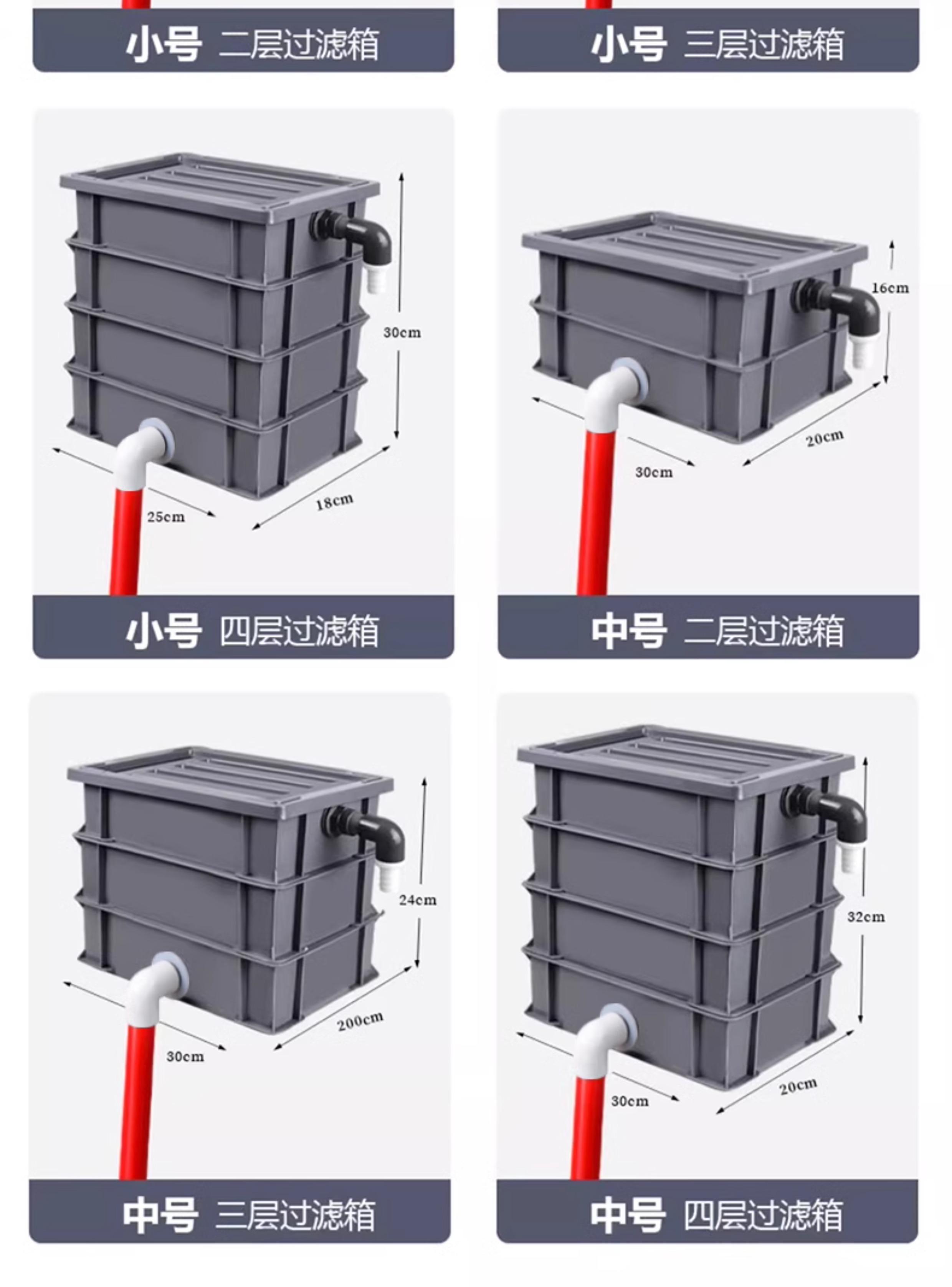 小号 二层过滤箱

小号 三层过滤箱

30cm
25cm
18cm

小号 四层过滤箱

16cm
30cm
20cm

中号 二层过滤箱

24cm
30cm
200cm

中号 三层过滤箱

32cm
30cm
20cm

中号 四层过滤箱