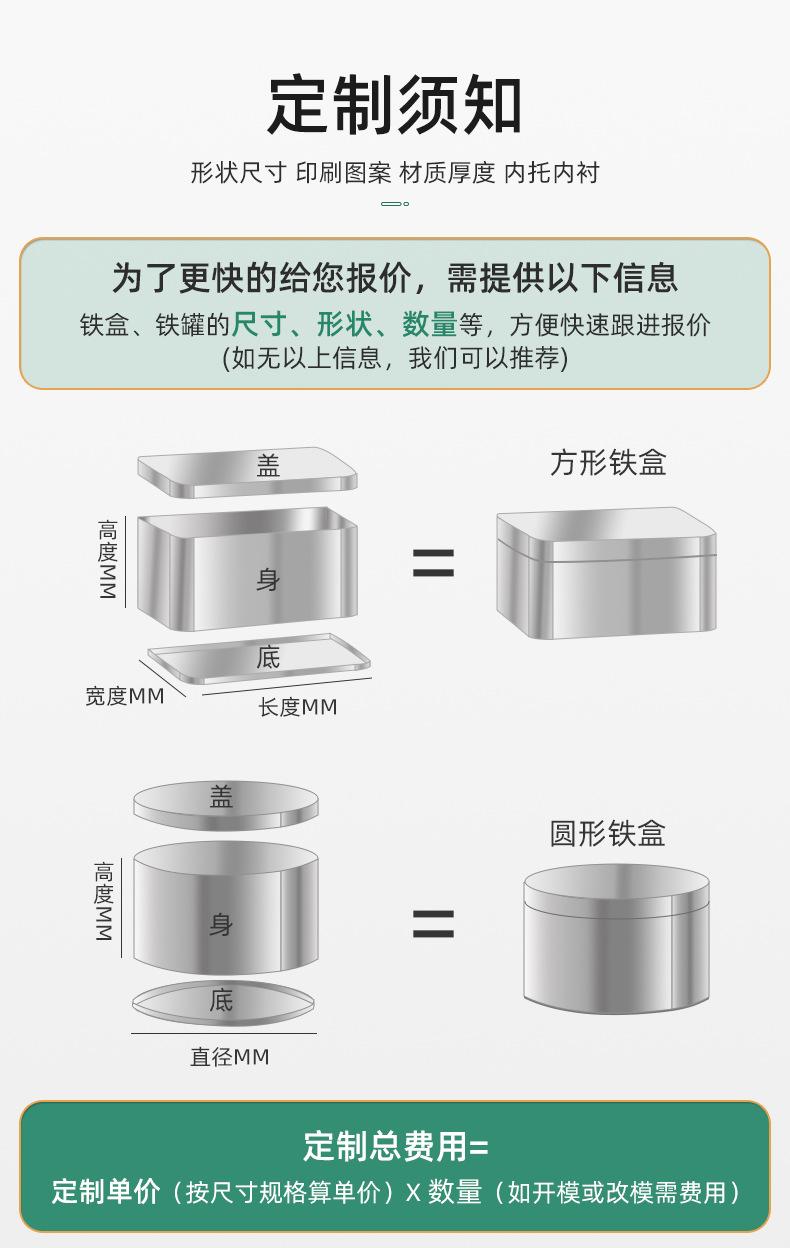 定制须知

形状尺寸 印刷图案 材质厚度 内托内衬

为了更快的给您报价，需提供以下信息

铁盒、铁罐的尺寸、形状、数量等，方便快速跟进报价
(如无以上信息，我们可以推荐)

盖
高度MM
身
底
宽度MM
长度MM
=
方形铁盒

盖
高度MM
身
底
直径MM
=
圆形铁盒

定制总费用=
定制单价（按尺寸规格算单价）X 数量（如开模或改模需费用）