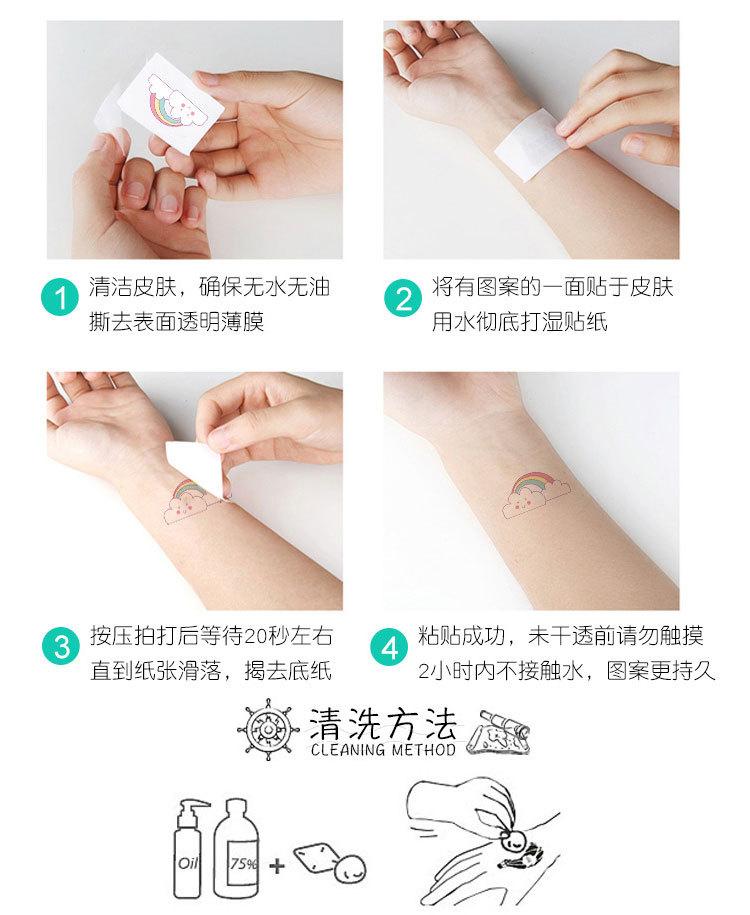 1 清洁皮肤，确保无水无油
撕去表面透明薄膜

2 将有图案的一面贴于皮肤
用水彻底打湿贴纸

3 按压拍打后等待20秒左右
直到纸张滑落，揭去底纸

4 粘贴成功，未干透前请勿触摸
2小时内不接触水，图案更持久

清洗方法
CLEANING METHOD

Oil
75%
+