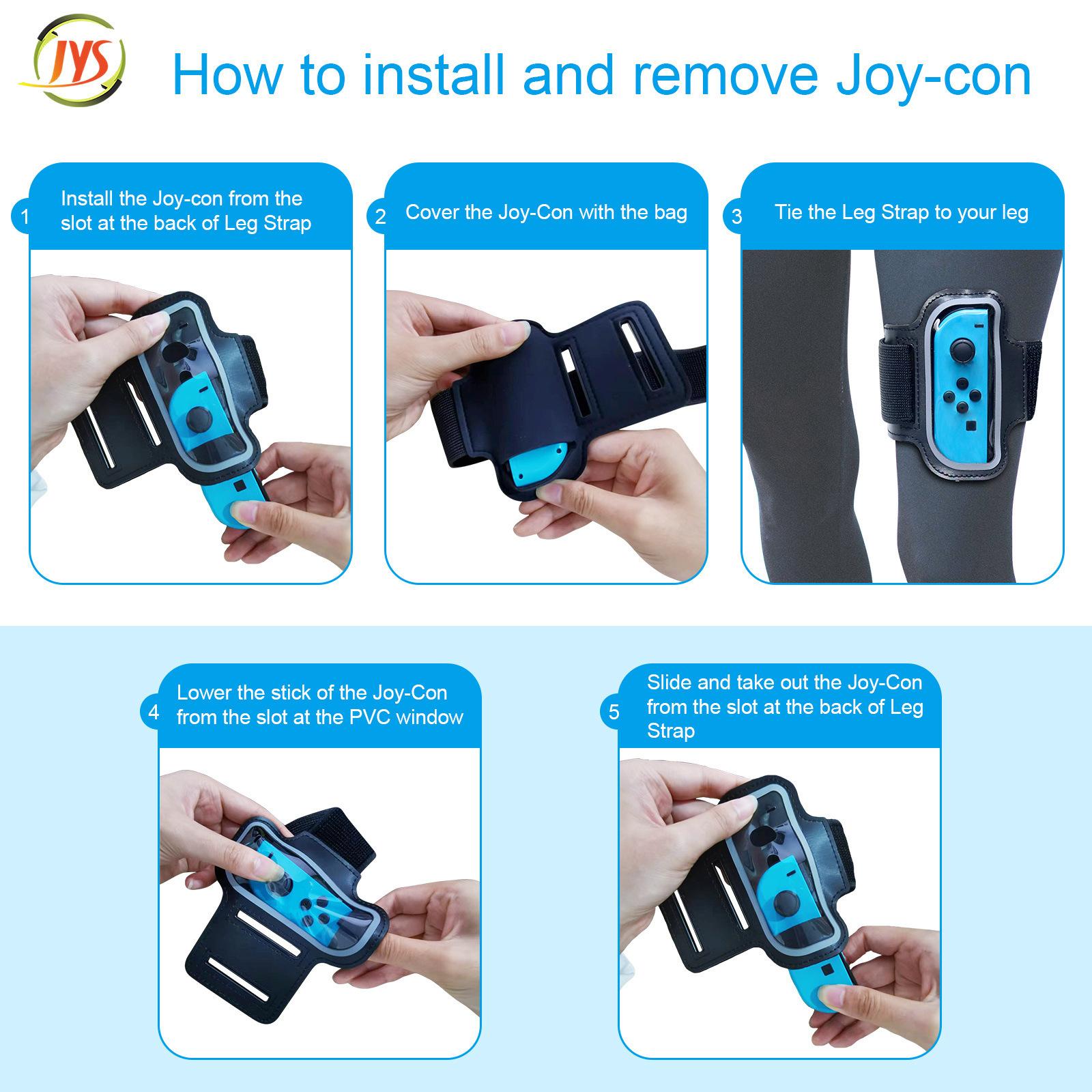 JYS

How to install and remove Joy-con

1 Install the Joy-con from the slot at the back of Leg Strap

2 Cover the Joy-Con with the bag

3 Tie the Leg Strap to your leg

4 Lower the stick of the Joy-Con from the slot at the PVC window

5 Slide and take out the Joy-Con from the slot at the back of Leg Strap