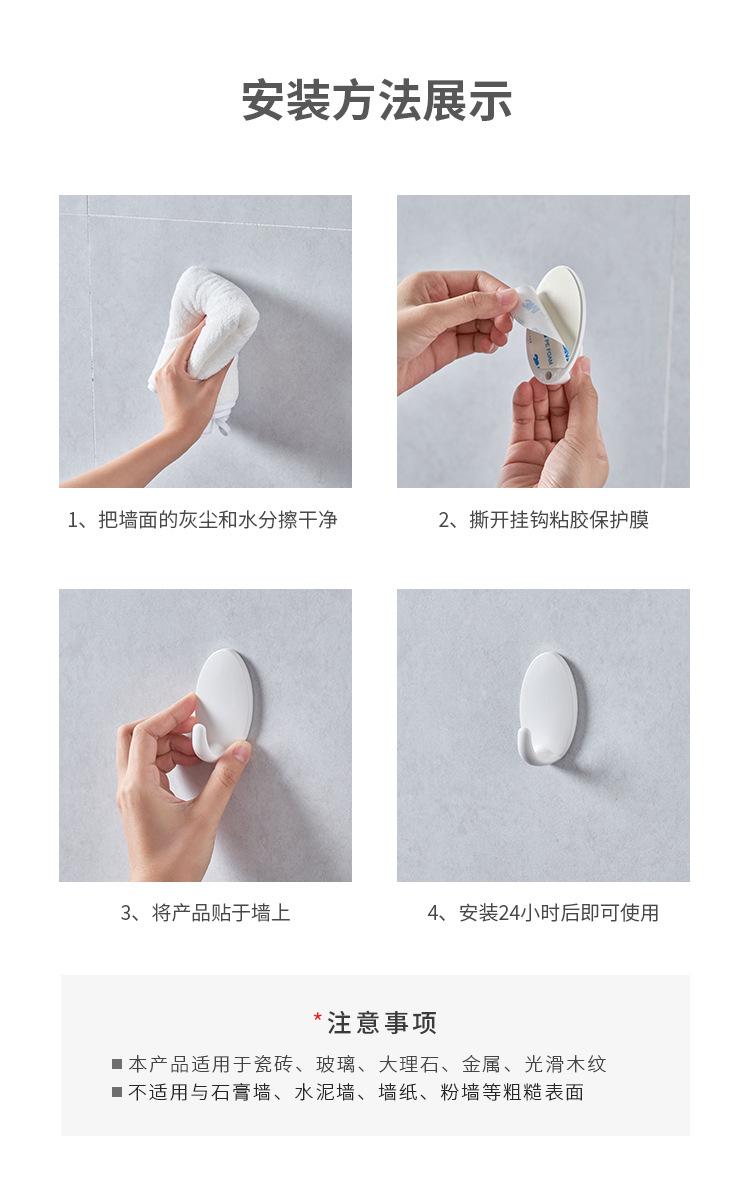 安装方法展示

1、把墙面的灰尘和水分擦干净

2、撕开挂钩粘胶保护膜

3、将产品贴于墙上

4、安装24小时后即可使用

*注意事项

■ 本产品适用于瓷砖、玻璃、大理石、金属、光滑木纹
■ 不适用与石膏墙、水泥墙、墙纸、粉墙等粗糙表面