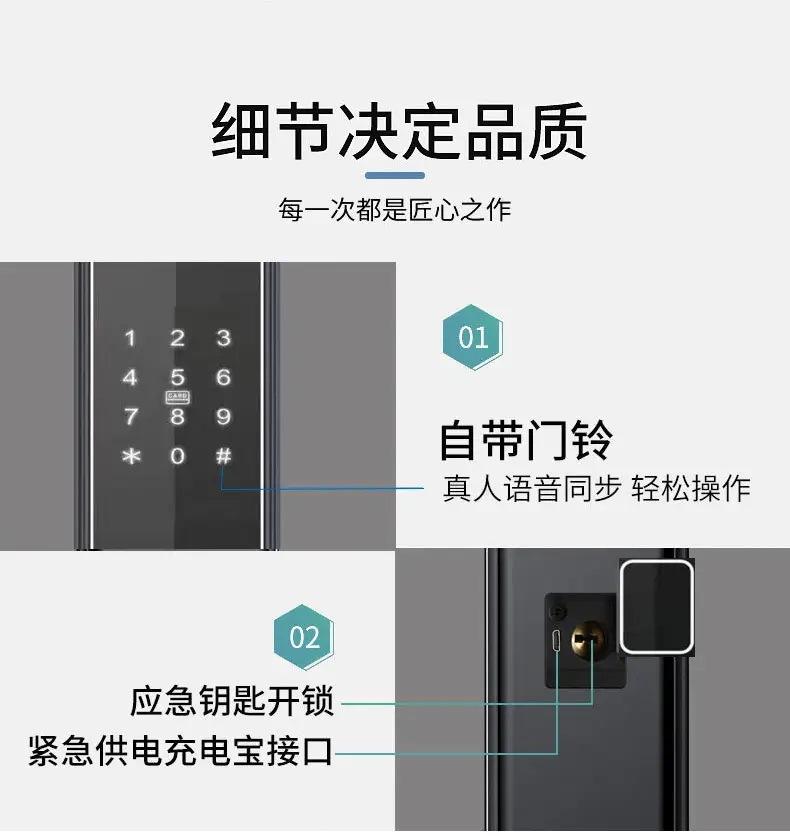 细节决定品质

每一次都是匠心之作

1 2 3
4 5 6
CARD
7 8 9
* 0 #

01

自带门铃

真人语音同步 轻松操作

02

应急钥匙开锁

紧急供电充电宝接口