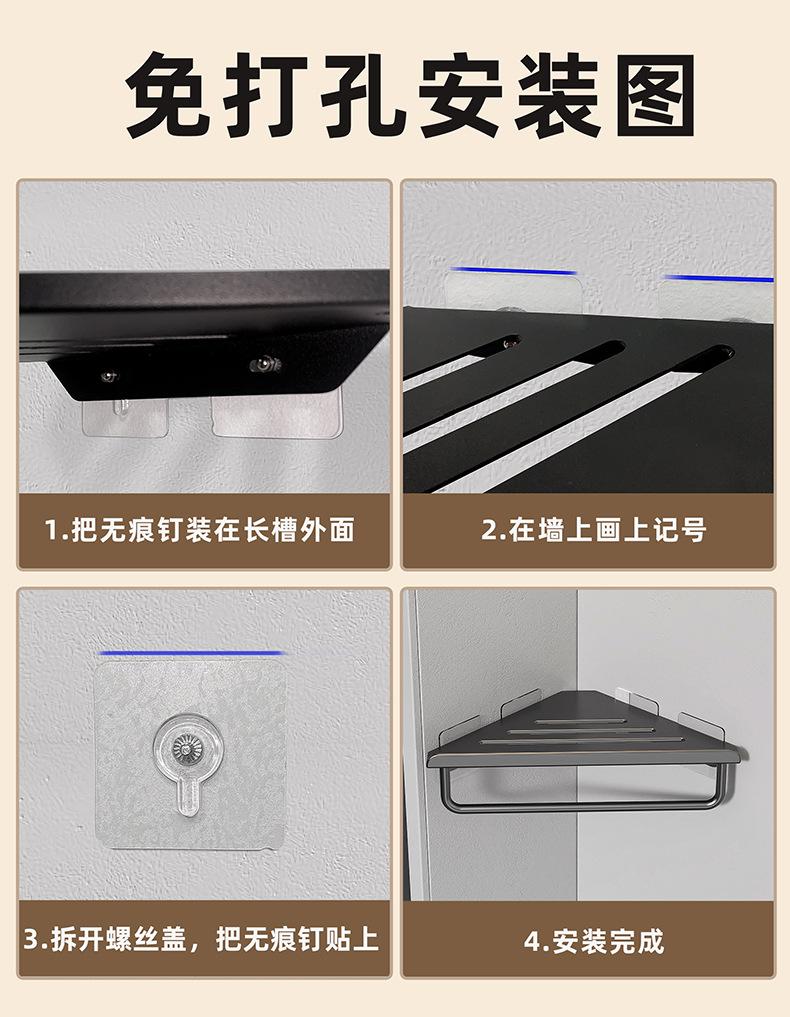 免打孔安装图

1.把无痕钉装在长槽外面

2.在墙上画上记号

3.拆开螺丝盖，把无痕钉贴上

4.安装完成