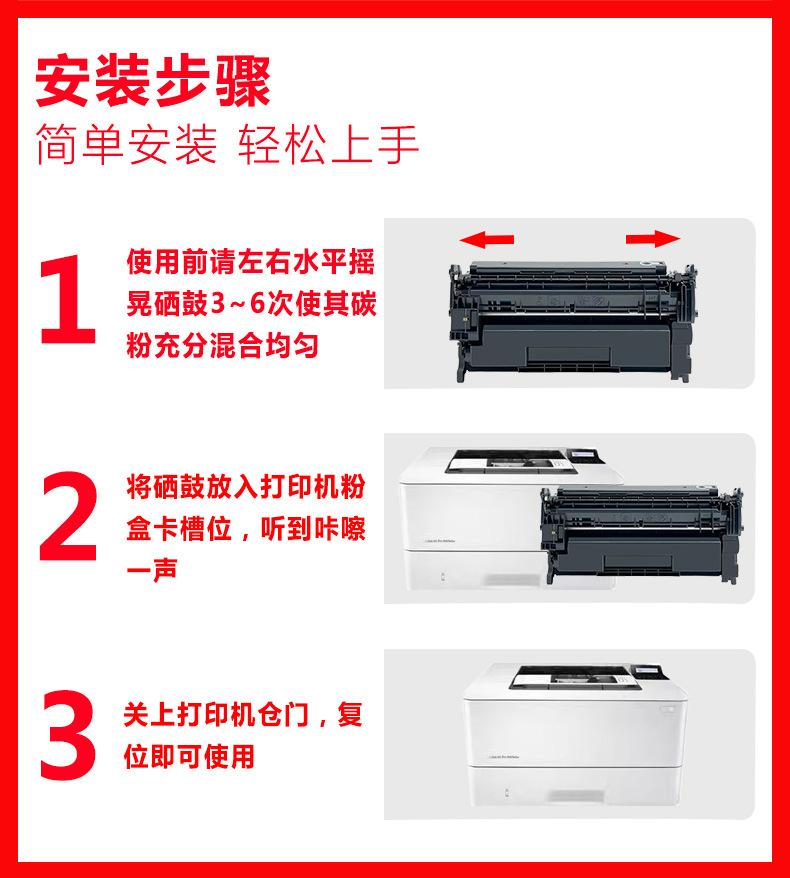 安装步骤
简单安装 轻松上手

1 使用前请左右水平摇晃硒鼓3~6次使其碳粉充分混合均匀

2 将硒鼓放入打印机粉盒卡槽位，听到咔嚓一声

3 关上打印机仓门，复位即可使用