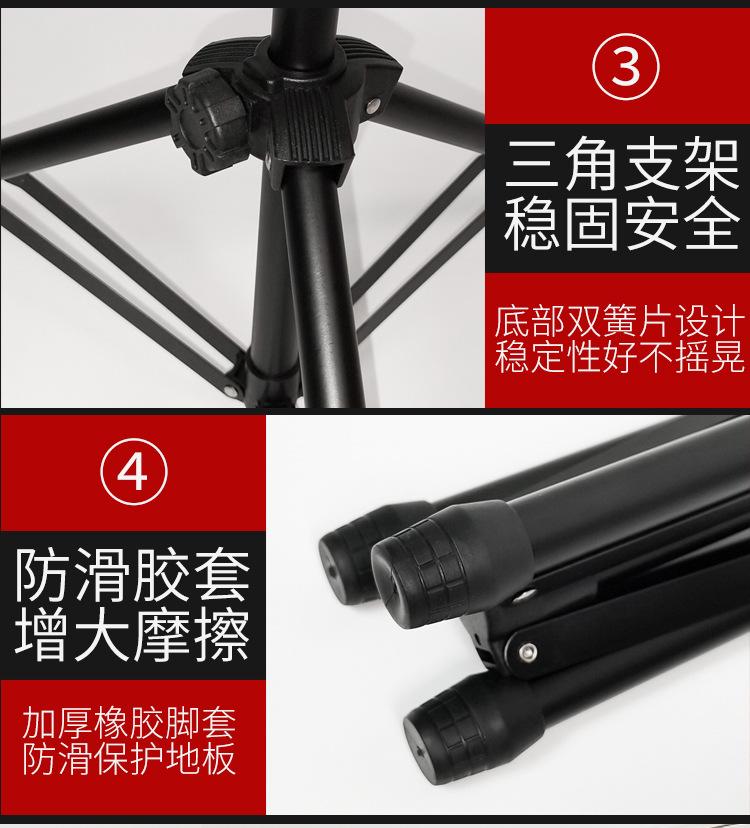 ③

三角支架
稳固安全

底部双簧片设计
稳定性好不摇晃

④

防滑胶套
增大摩擦

加厚橡胶脚套
防滑保护地板