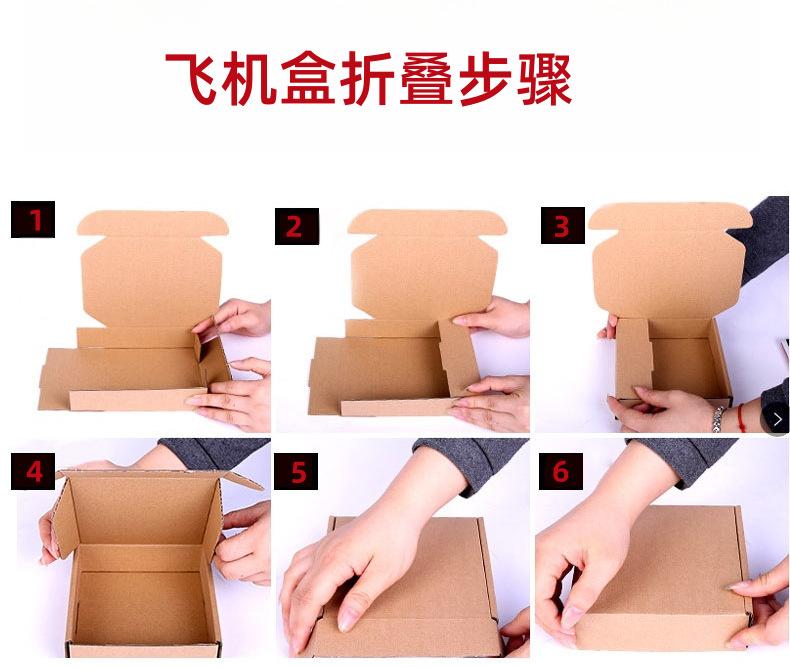 飞机盒折叠步骤

1

2

3

4

5

6