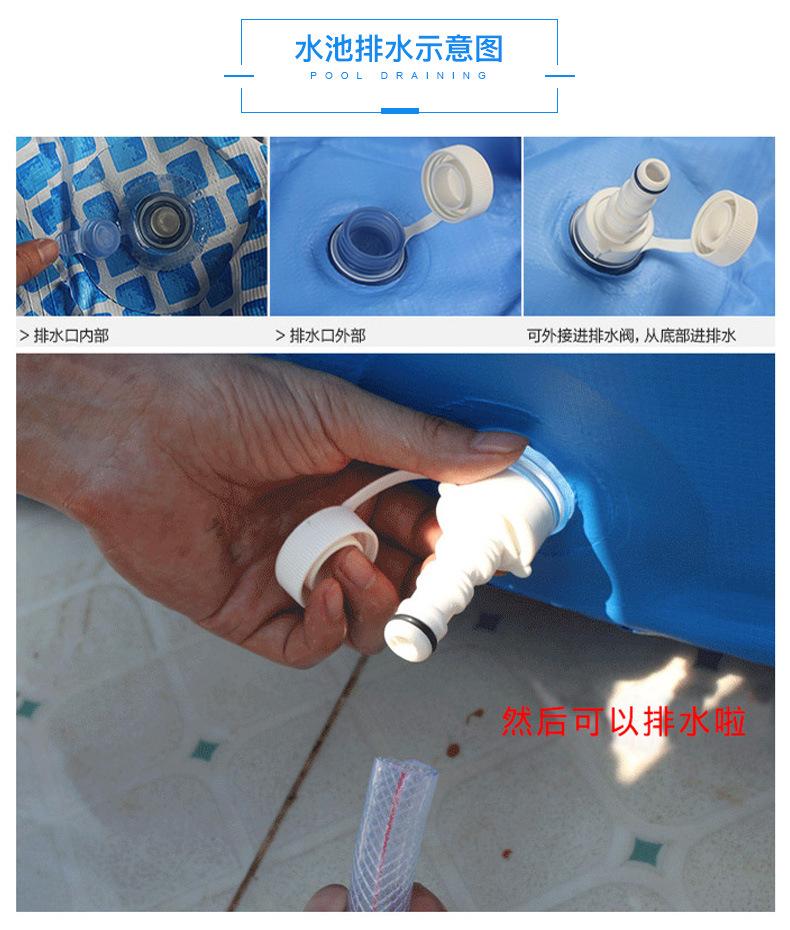 水池排水示意图
POOL DRAINING

> 排水口内部

> 排水口外部

可外接进排水阀，从底部进排水

然后可以排水啦