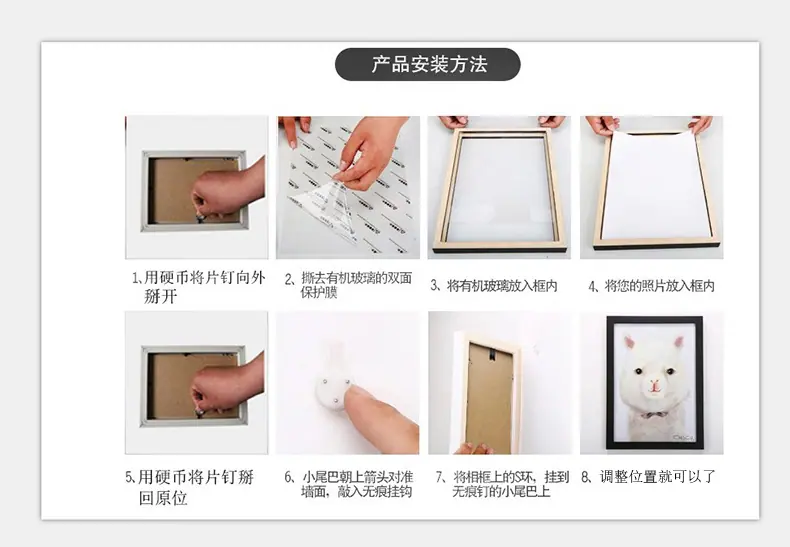 产品安装方法

1、用硬币将片钉向外掰开

2、撕去有机玻璃的双面保护膜

3、将有机玻璃放入框内

4、将您的照片放入框内

5、用硬币将片钉掰回原位

6、小尾巴朝上箭头对准墙面，敲入无痕挂钩

7、将相框上的S环，挂到无痕钉的小尾巴上

8、调整位置就可以了