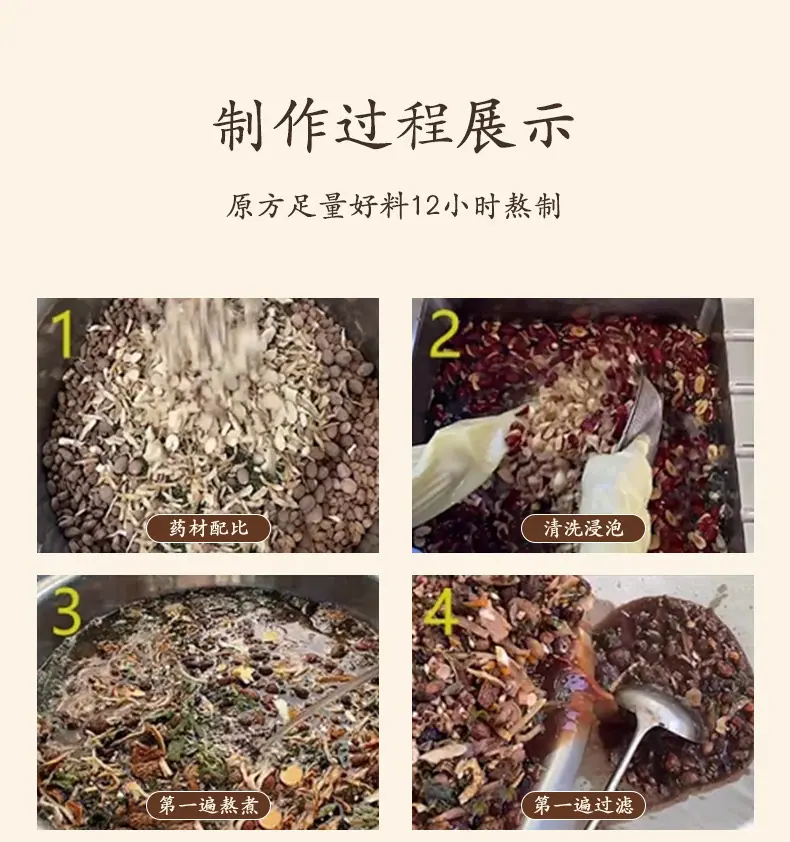 制作过程展示

原方足量好料12小时熬制

1

药材配比

2

清洗浸泡

3

第一遍熬煮

4

第一遍过滤