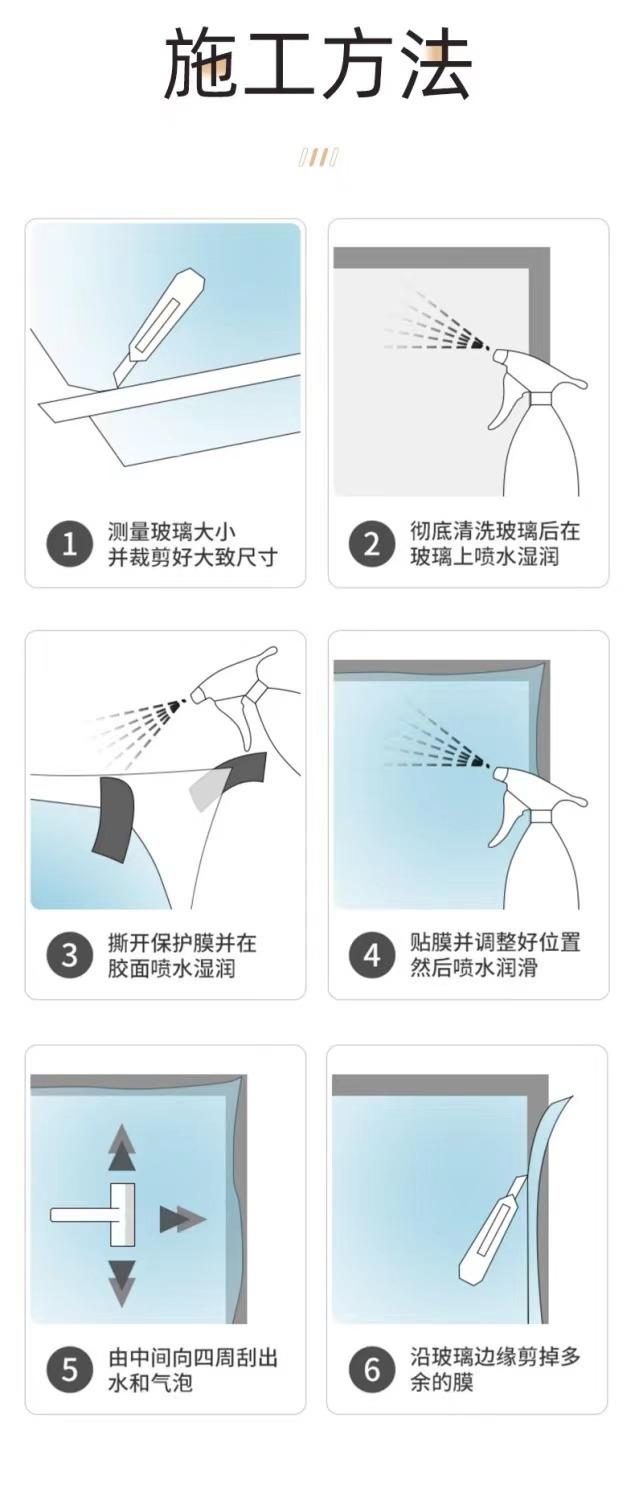 施工方法

1 测量玻璃大小并裁剪好大致尺寸

2 彻底清洗玻璃后在玻璃上喷水湿润

3 撕开保护膜并在胶面喷水湿润

4 贴膜并调整好位置然后喷水润滑

5 由中间向四周刮出水和气泡

6 沿玻璃边缘剪掉多余的膜