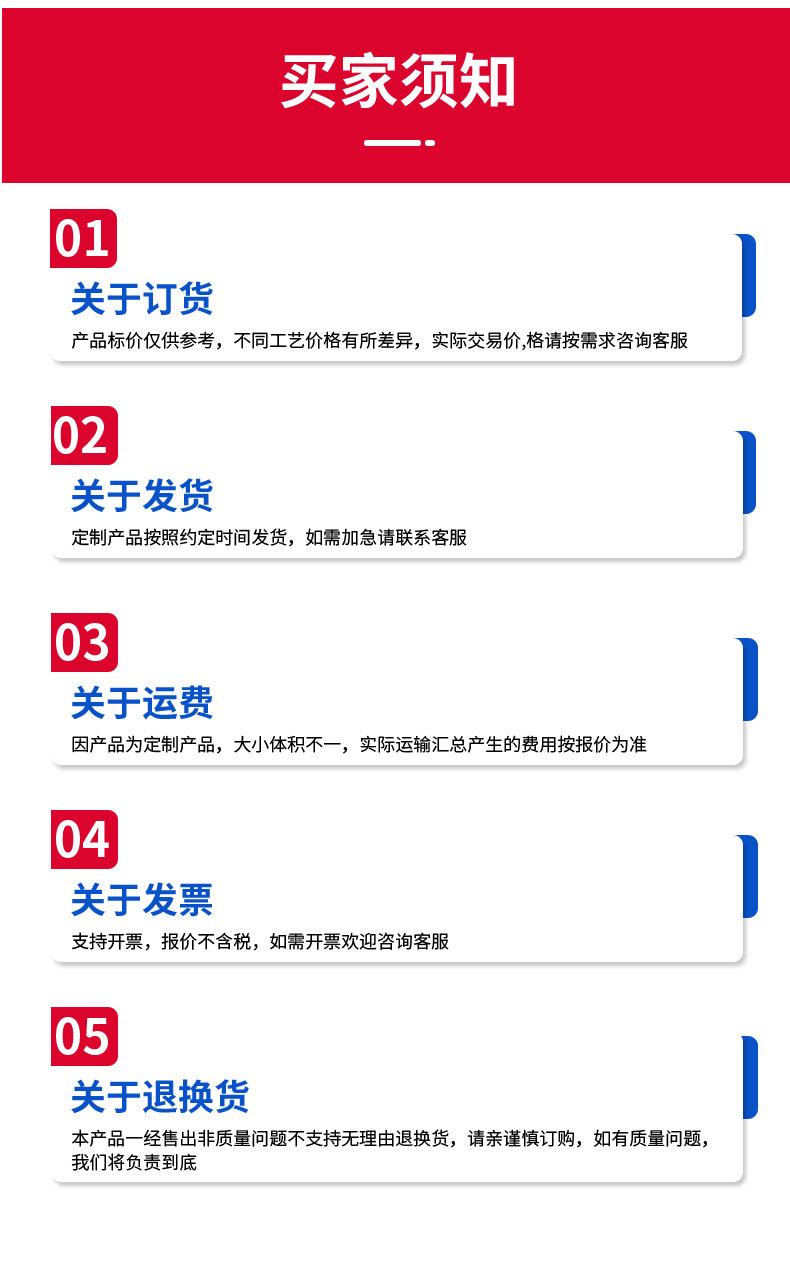 买家须知

01
关于订货
产品标价仅供参考，不同工艺价格有所差异，实际交易价,格请按需求咨询客服

02
关于发货
定制产品按照约定时间发货，如需加急请联系客服

03
关于运费
因产品为定制产品，大小体积不一，实际运输汇总产生的费用按报价为准

04
关于发票
支持开票，报价不含税，如需开票欢迎咨询客服

05
关于退换货
本产品一经售出非质量问题不支持无理由退换货，请亲谨慎订购，如有质量问题，我们将负责到底