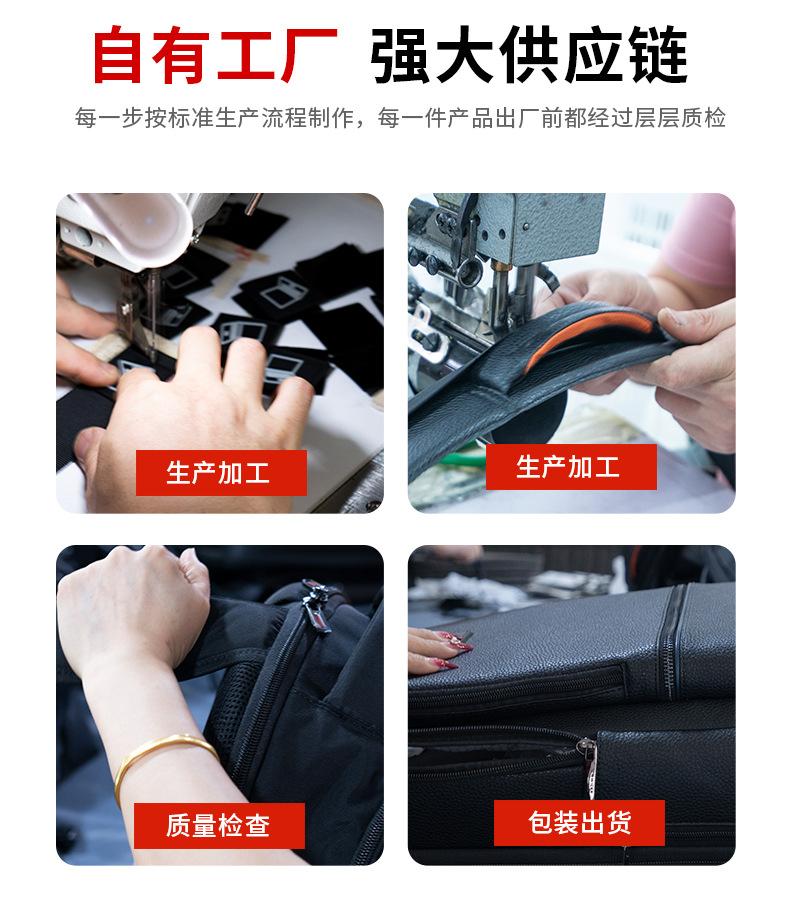 自有工厂 强大供应链

每一步按标准生产流程制作，每一件产品出厂前都经过层层质检

生产加工

生产加工

质量检查

包装出货