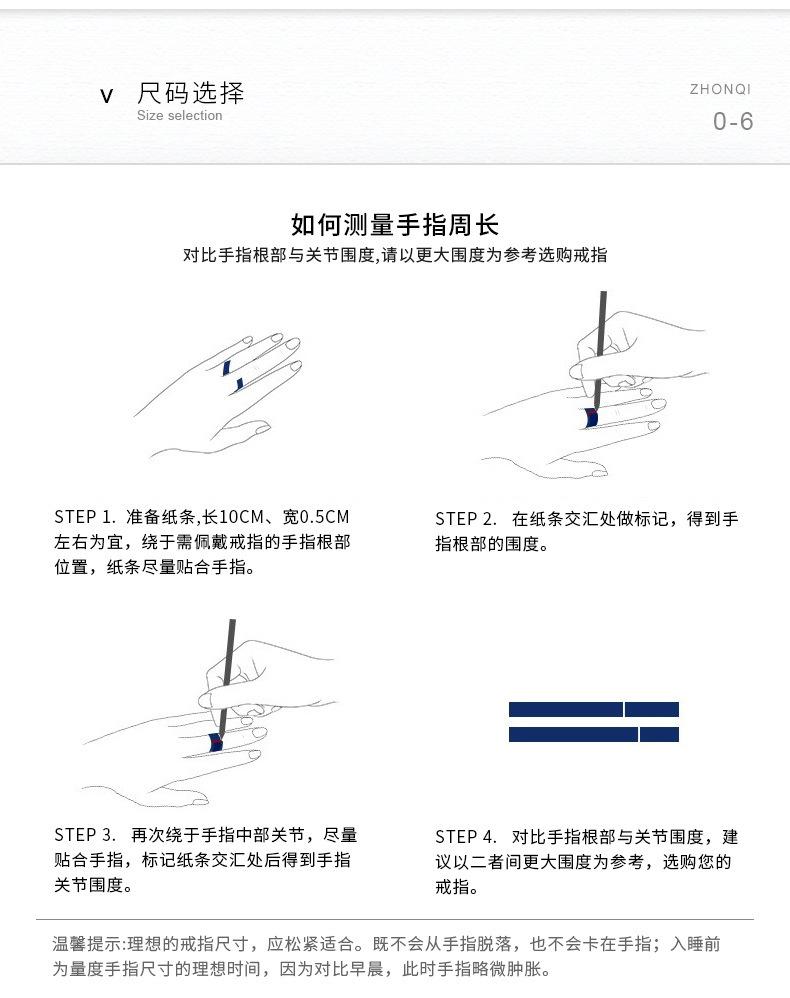 v 尺码选择
Size selection

ZHONQI
0-6

如何测量手指周长
对比手指根部与关节围度,请以更大围度为参考选购戒指

STEP 1. 准备纸条,长10CM、宽0.5CM左右为宜，绕于需佩戴戒指的手指根部位置，纸条尽量贴合手指。

STEP 2. 在纸条交汇处做标记，得到手指根部的围度。

STEP 3. 再次绕于手指中部关节，尽量贴合手指，标记纸条交汇处后得到手指关节围度。

STEP 4. 对比手指根部与关节围度，建议以二者间更大围度为参考，选购您的戒指。

温馨提示:理想的戒指尺寸，应松紧适合。既不会从手指脱落，也不会卡在手指；入睡前为量度手指尺寸的理想时间，因为对比早晨，此时手指略微肿胀。