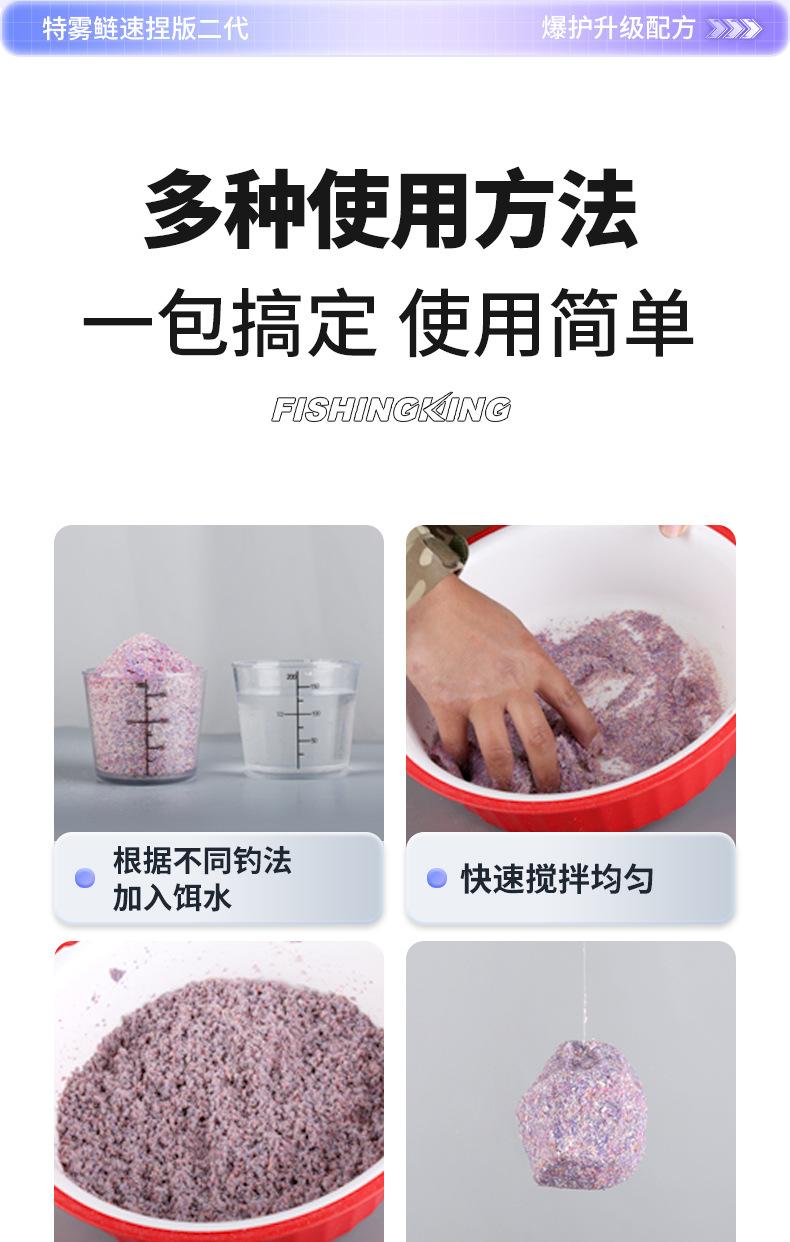 特雾鲢速捏版二代

爆护升级配方

多种使用方法

一包搞定 使用简单

FISHINGKING

根据不同钓法加入饵水

快速搅拌均匀